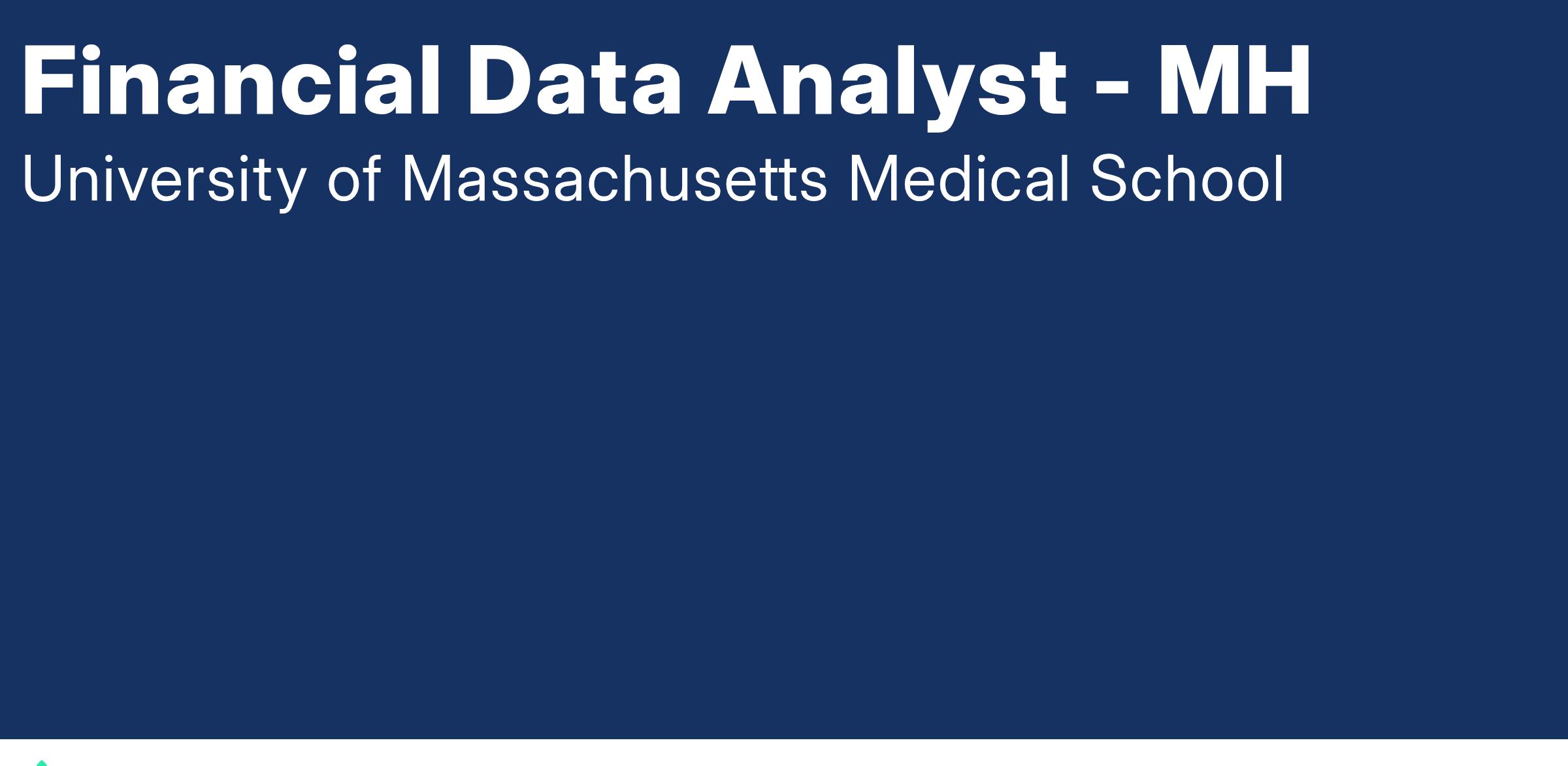 Financial Data Analyst - MH

University of Massachusetts Medical School