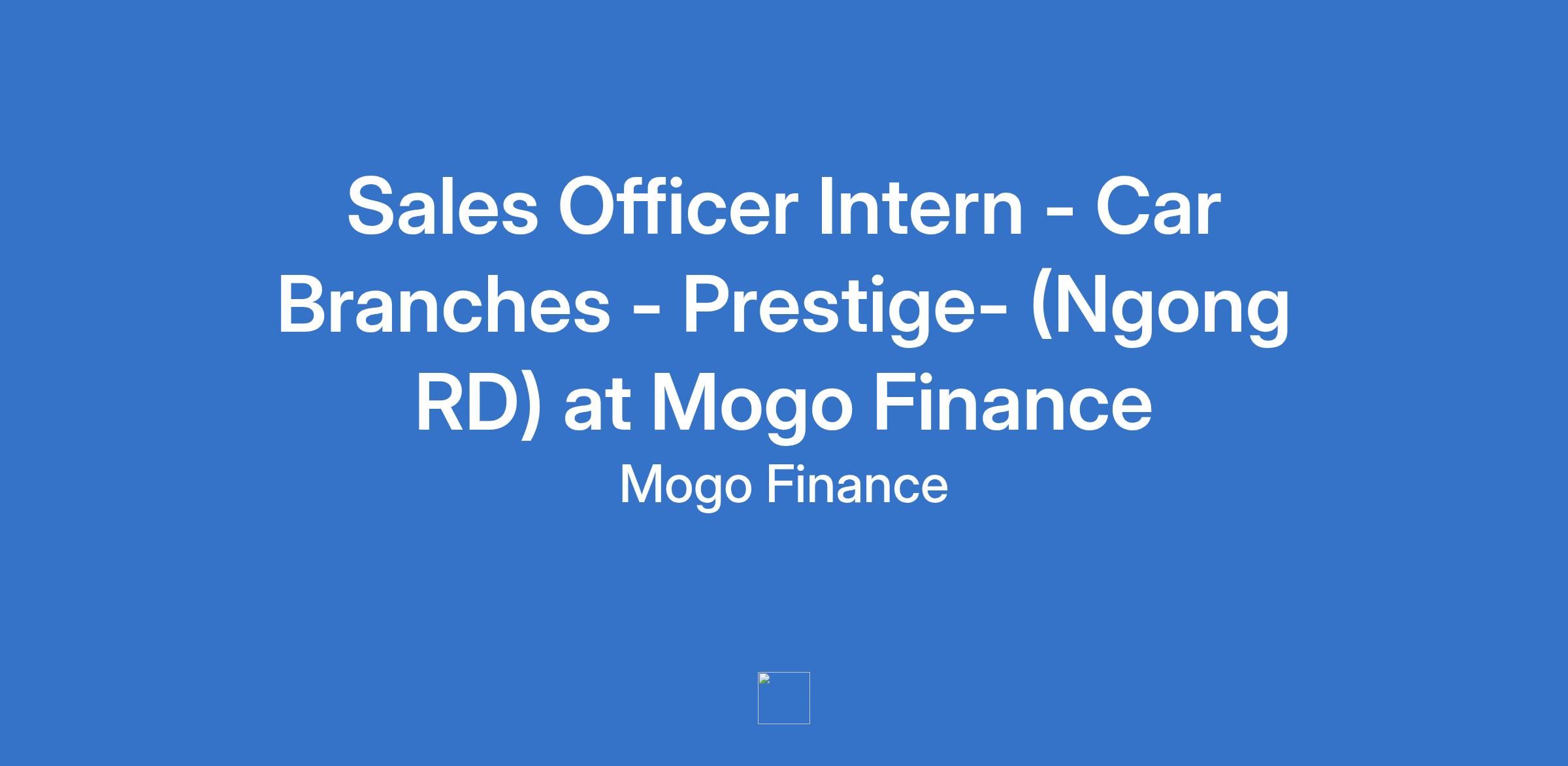 Sales Officer Intern - Car Branches - Prestige- (Ngong RD) at Mogo Finance

Mogo Finance