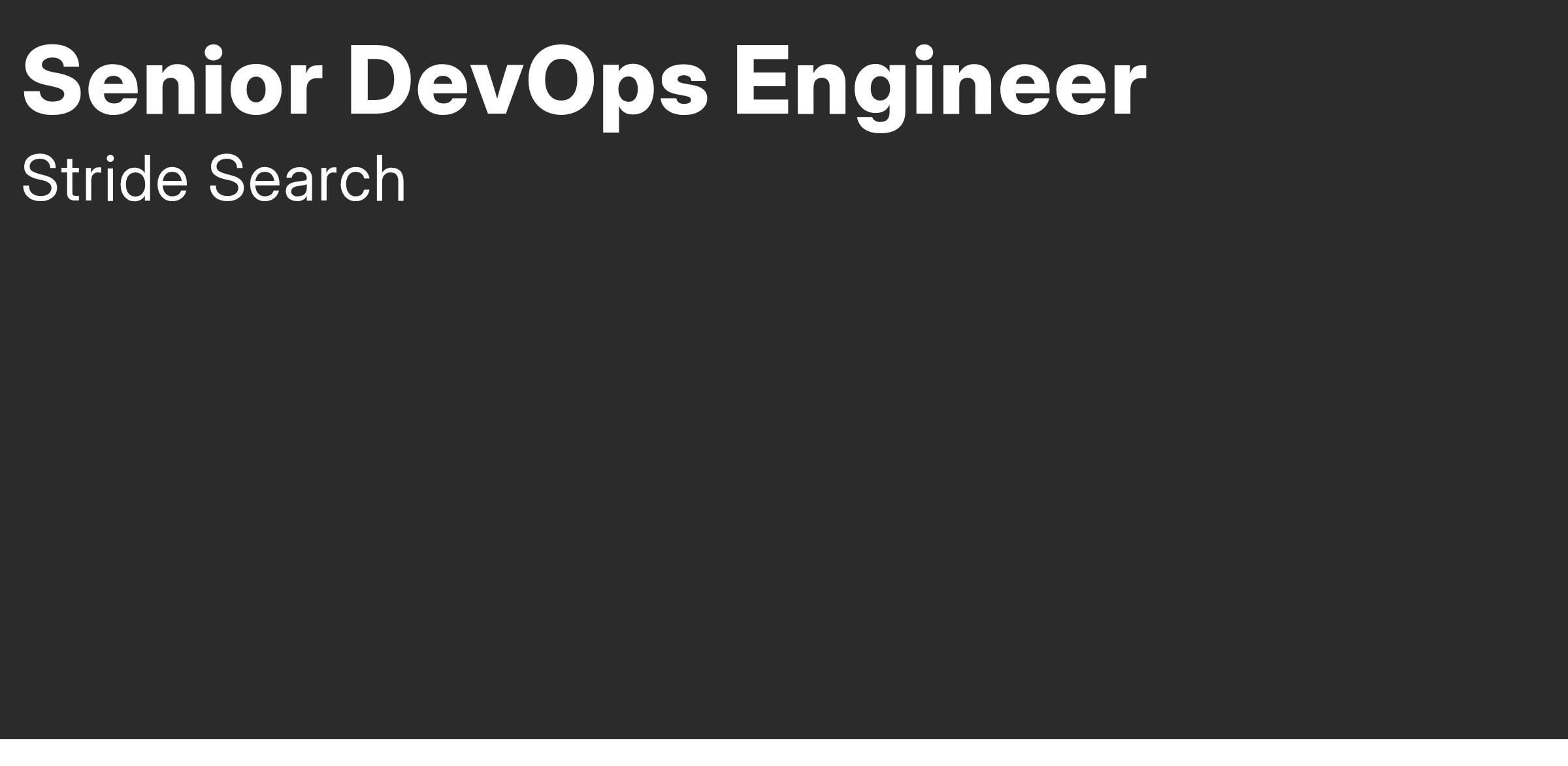 Senior DevOps Engineer

Stride Search