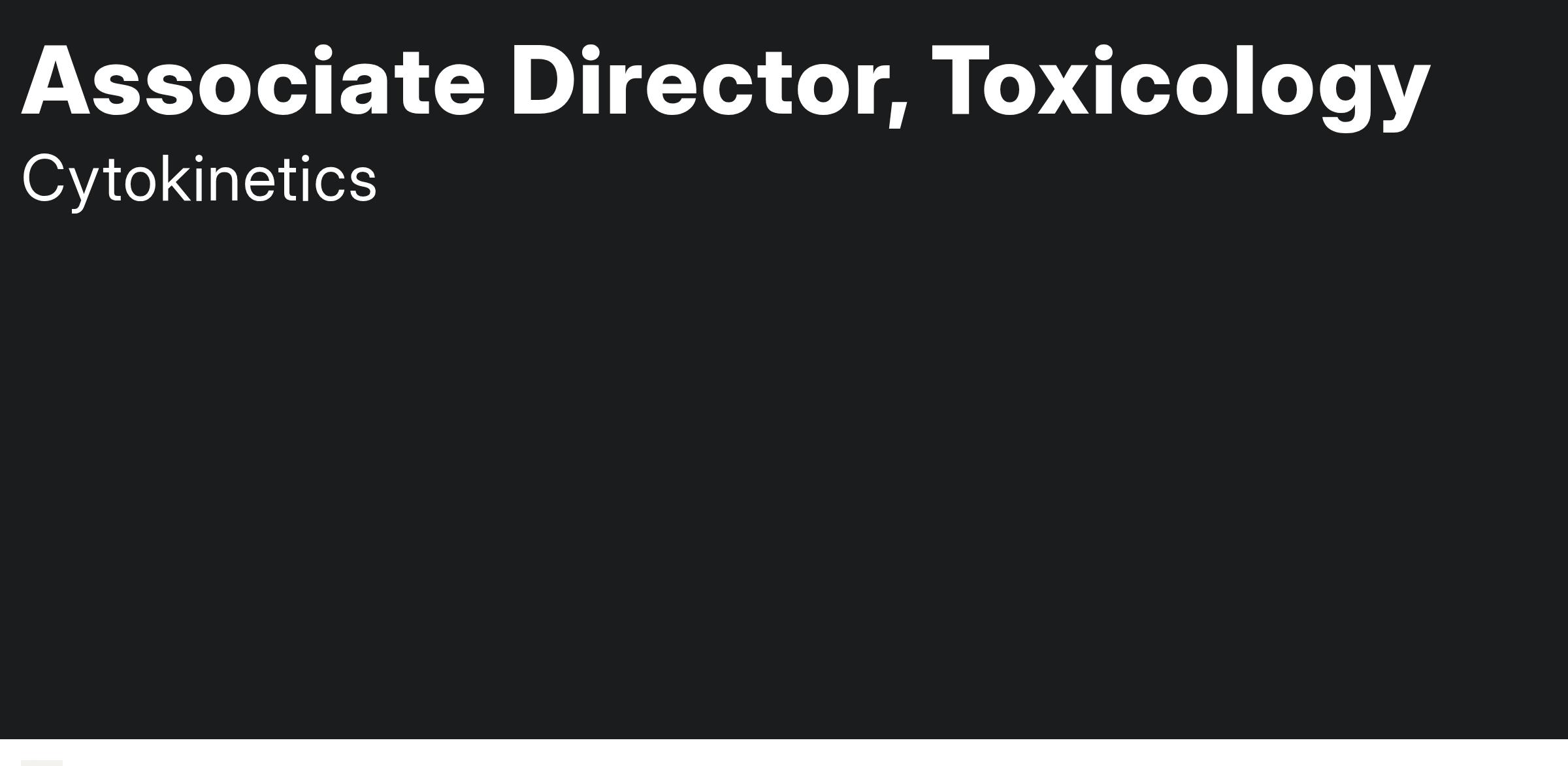 Associate Director, Toxicology

Cytokinetics