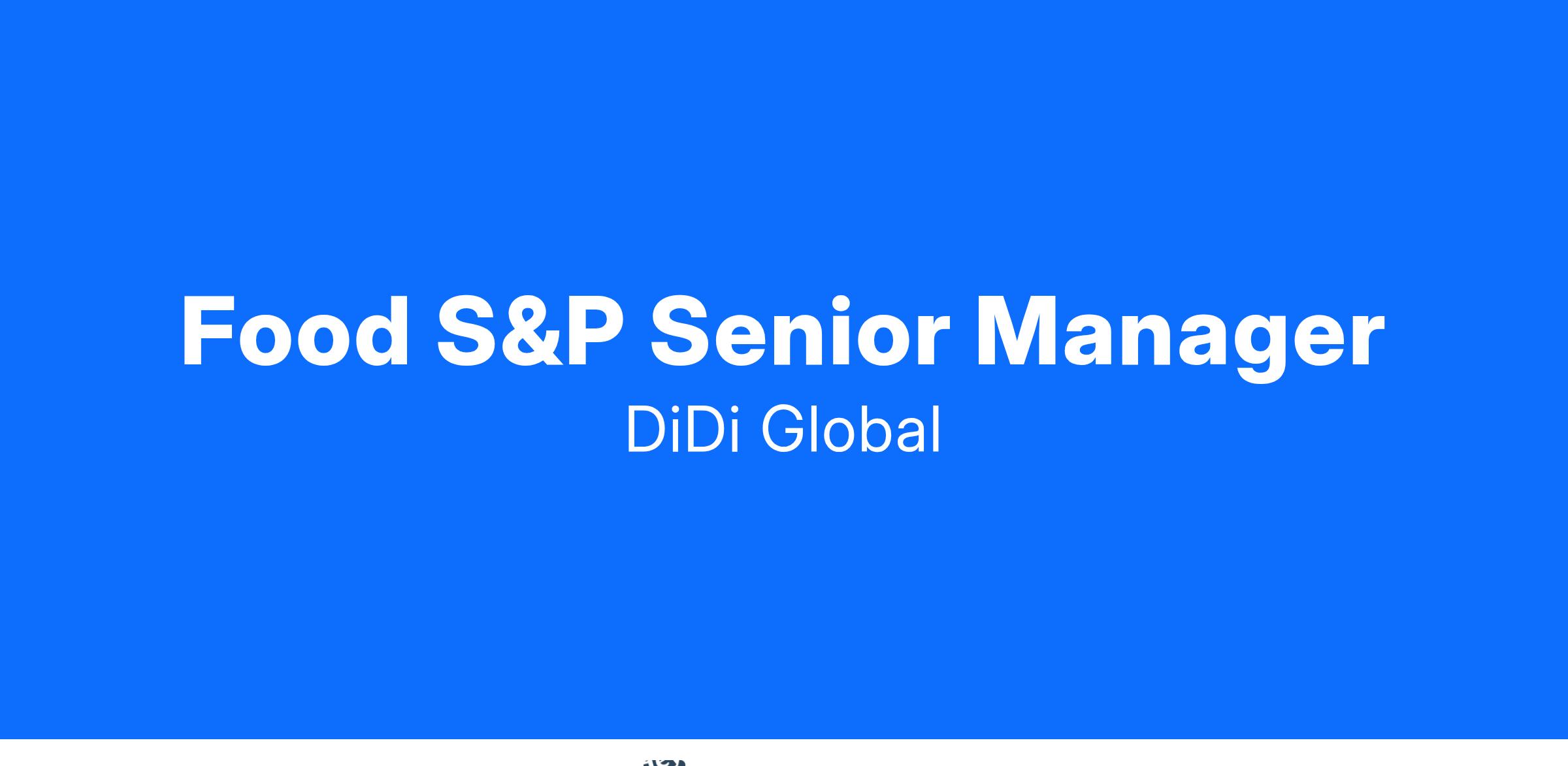 Food S&P Senior Manager

DiDi Global