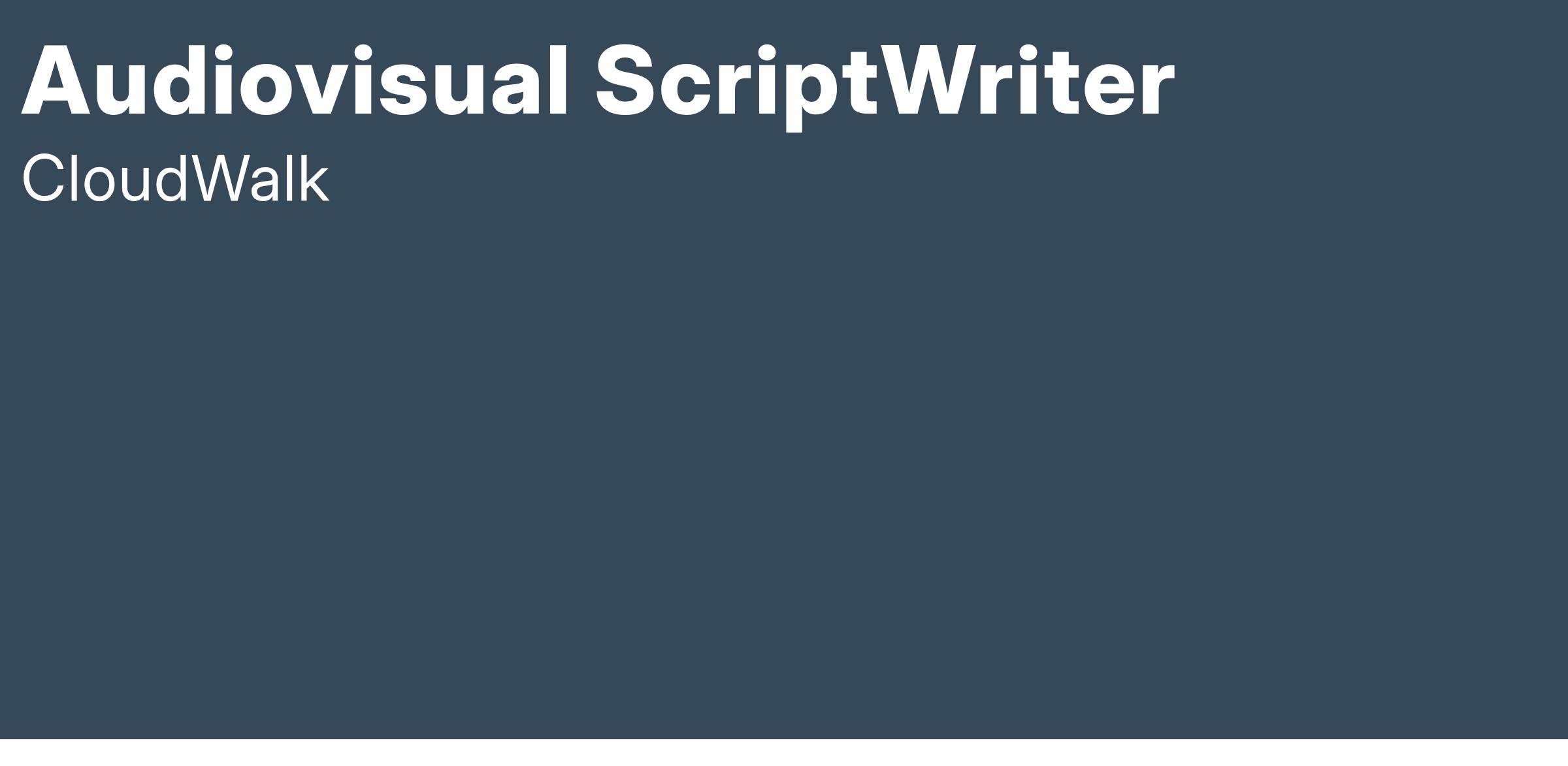 Audiovisual ScriptWriter

CloudWalk