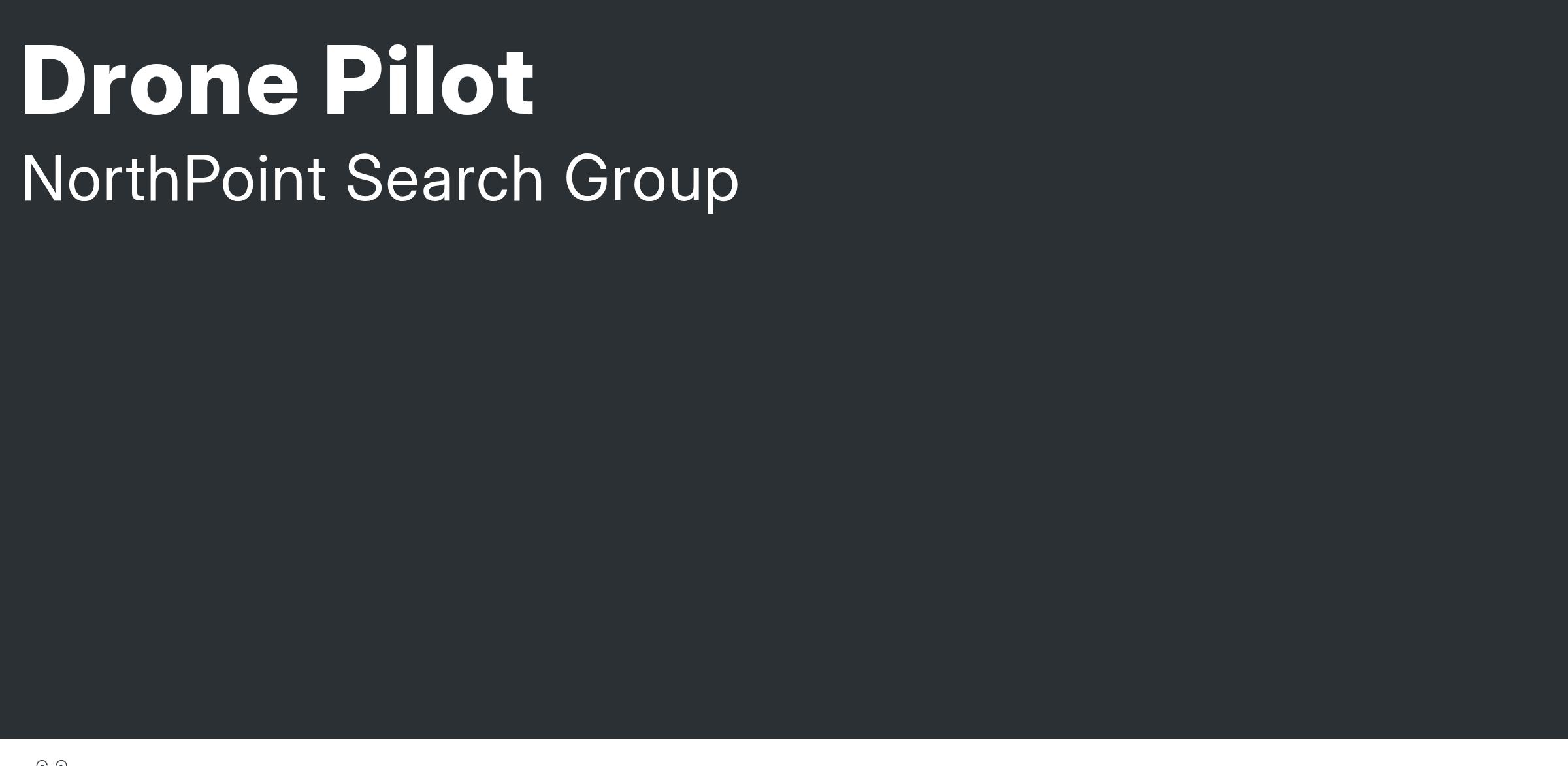 Drone Pilot

NorthPoint Search Group