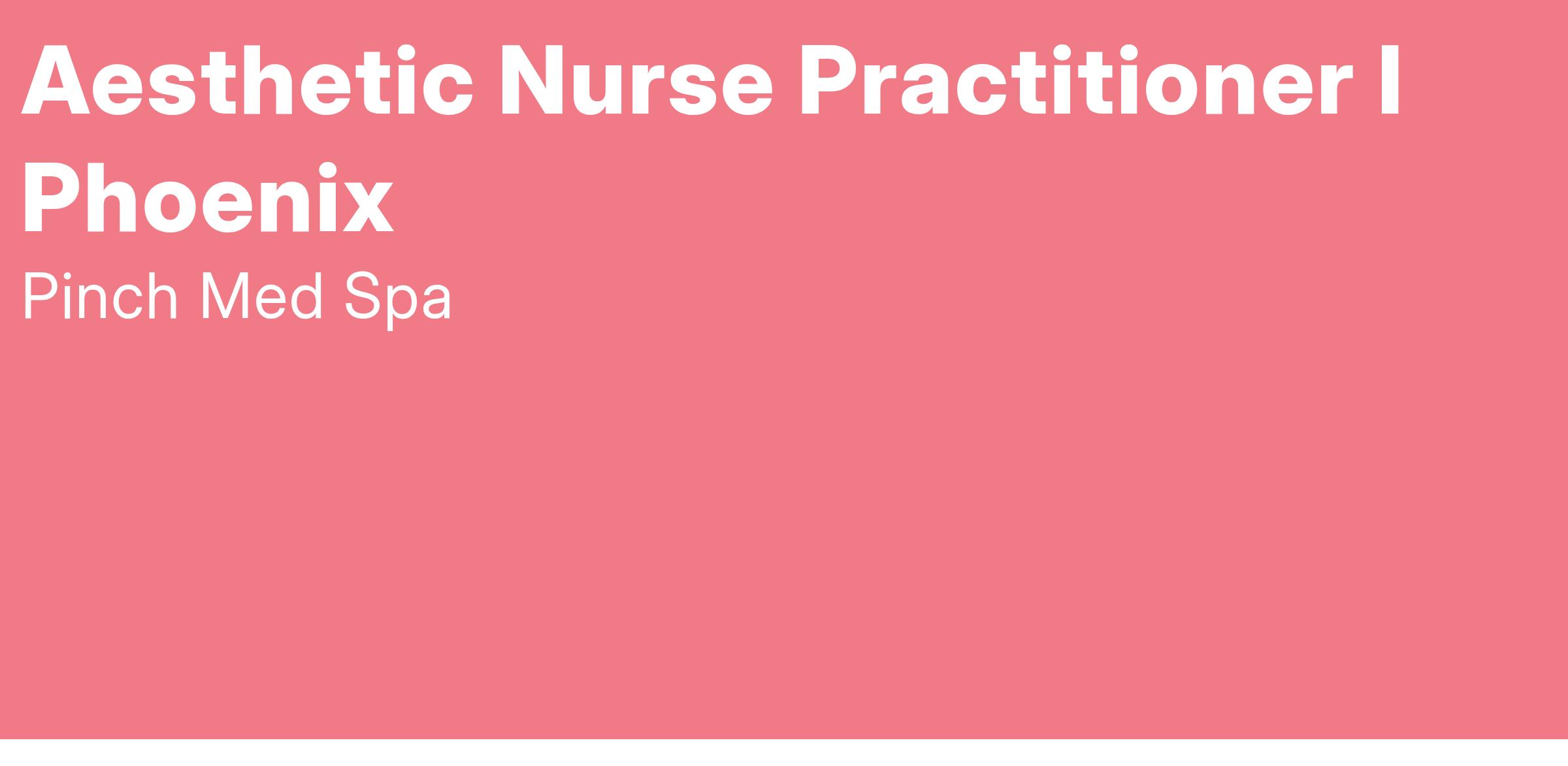 Aesthetic Nurse Practitioner I Phoenix

Pinch Med Spa