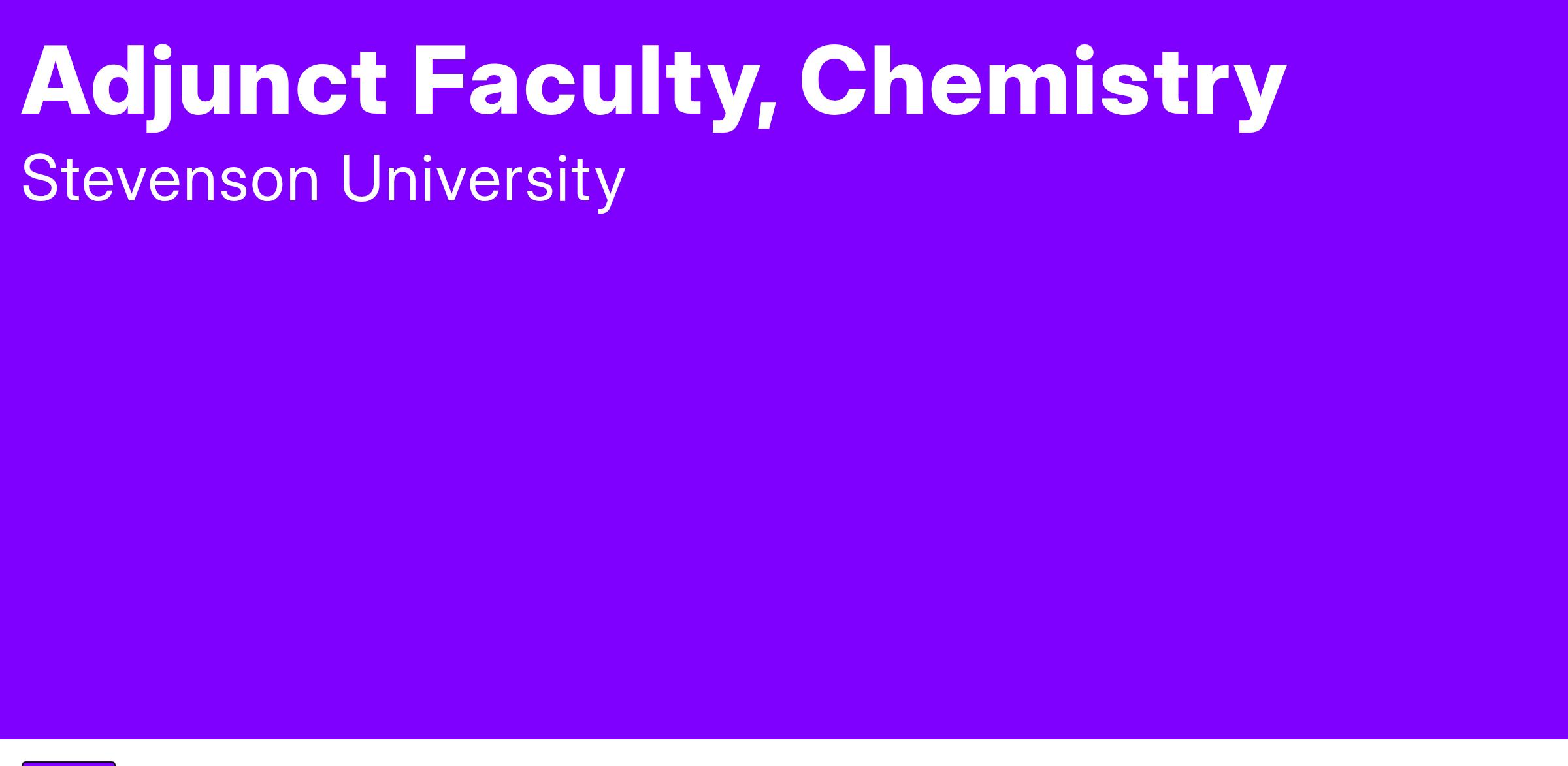 Adjunct Faculty, Chemistry

Stevenson University