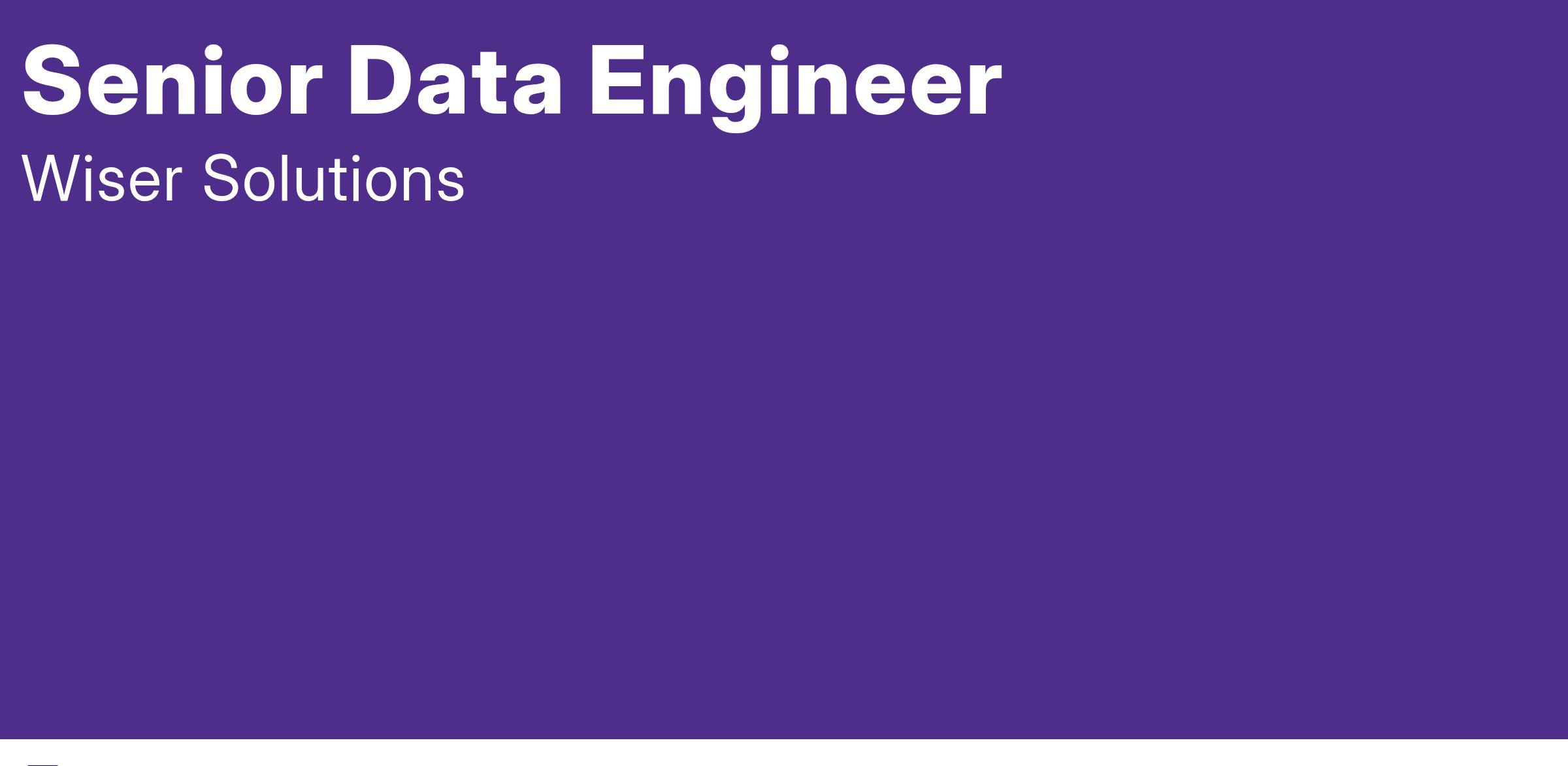 Senior Data Engineer

Wiser Solutions