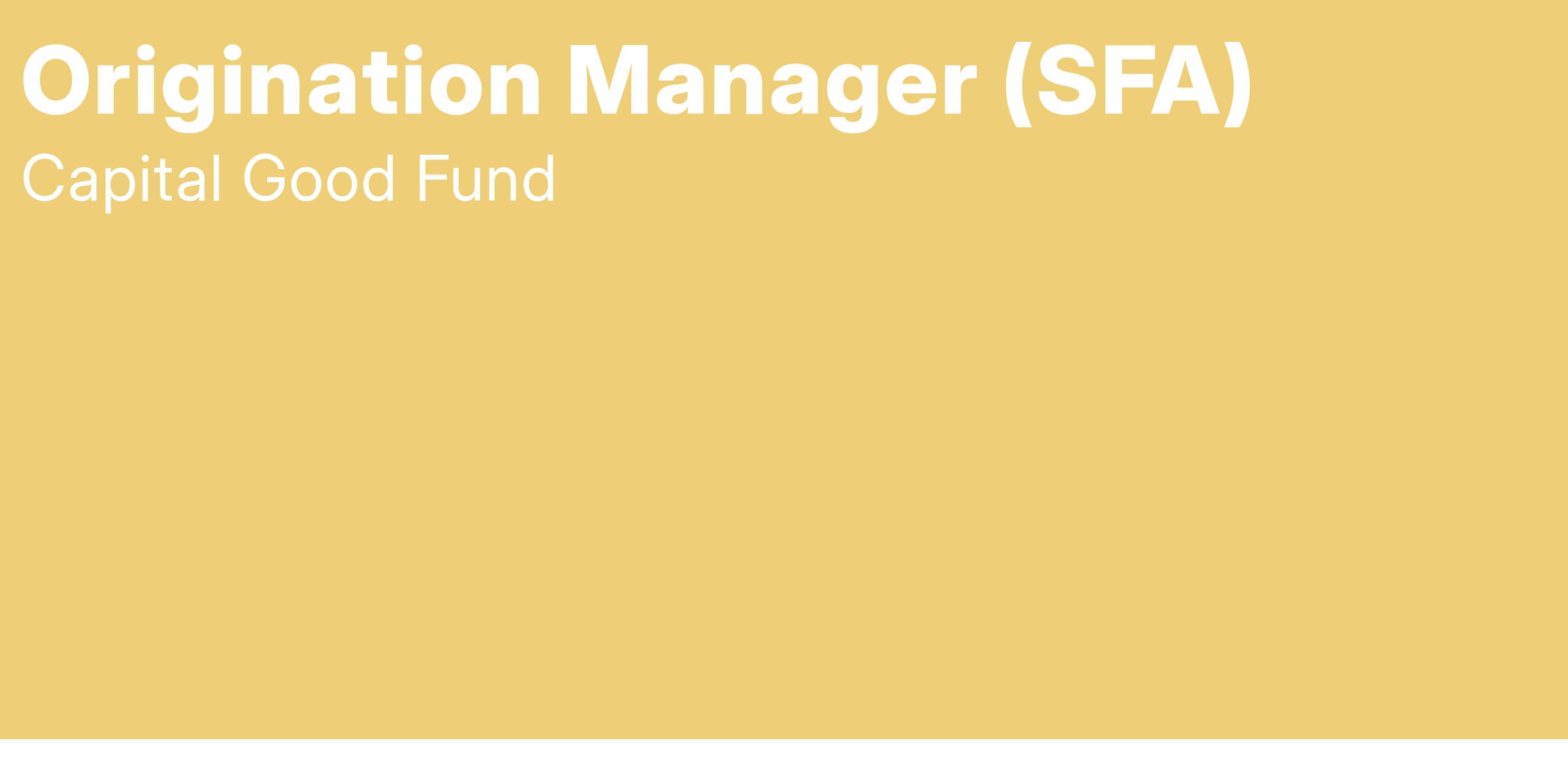 Origination Manager (SFA)
Capital Good Fund