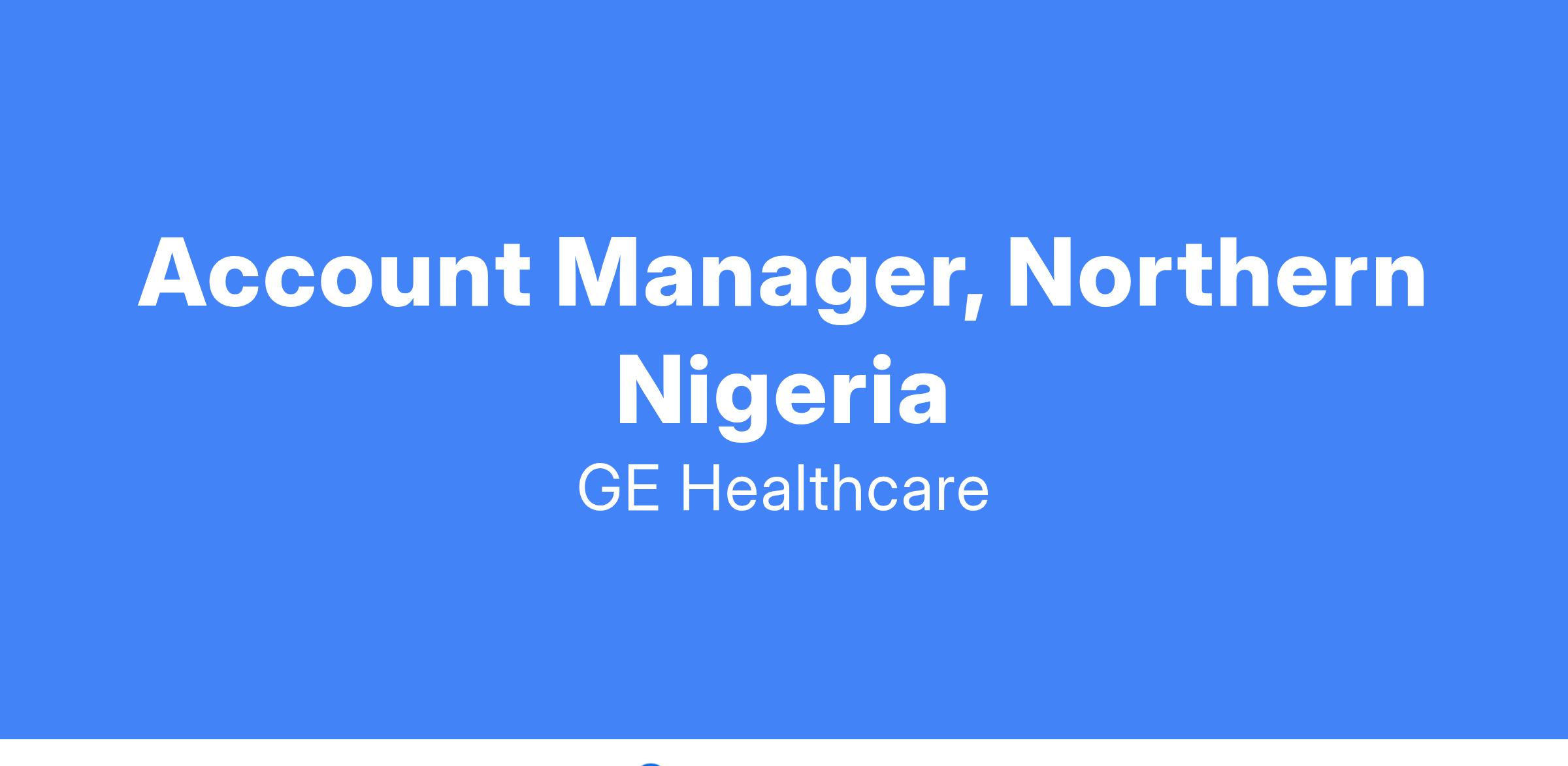 Account Manager, Northern Nigeria

GE Healthcare