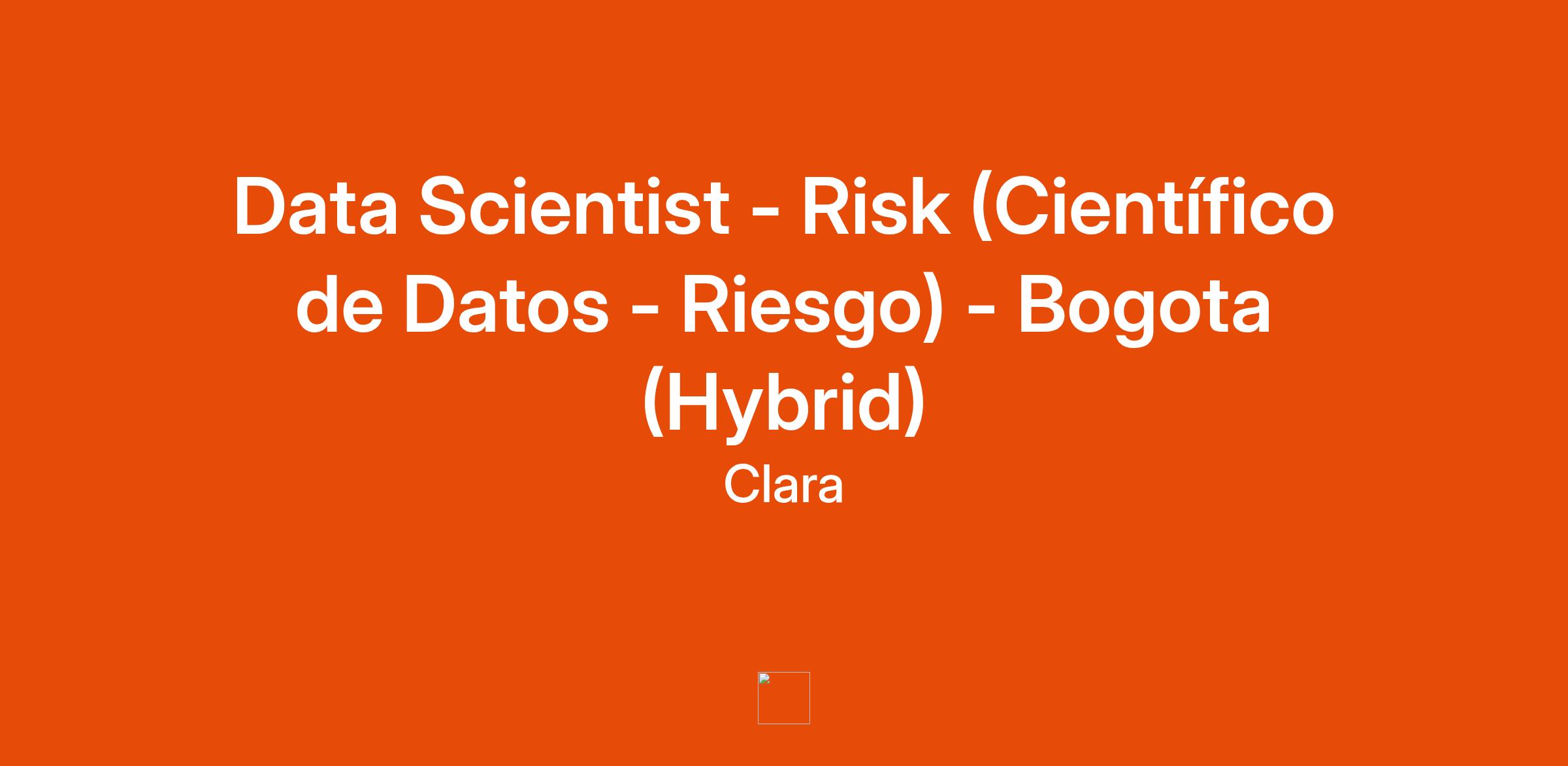 Data Scientist - Risk (Científico de Datos - Riesgo) - Bogota (Hybrid)

Clara