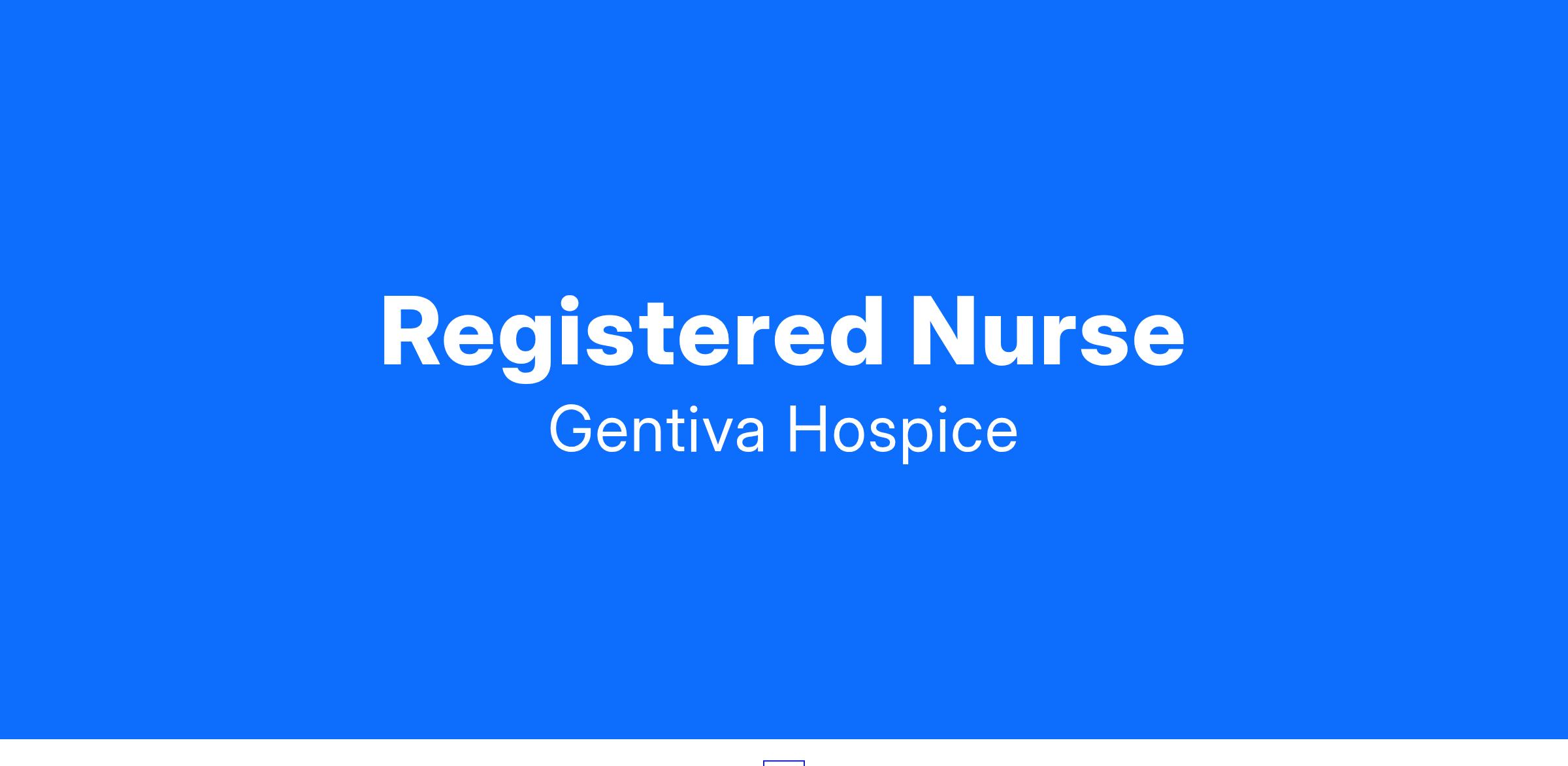 Registered Nurse

Gentiva Hospice