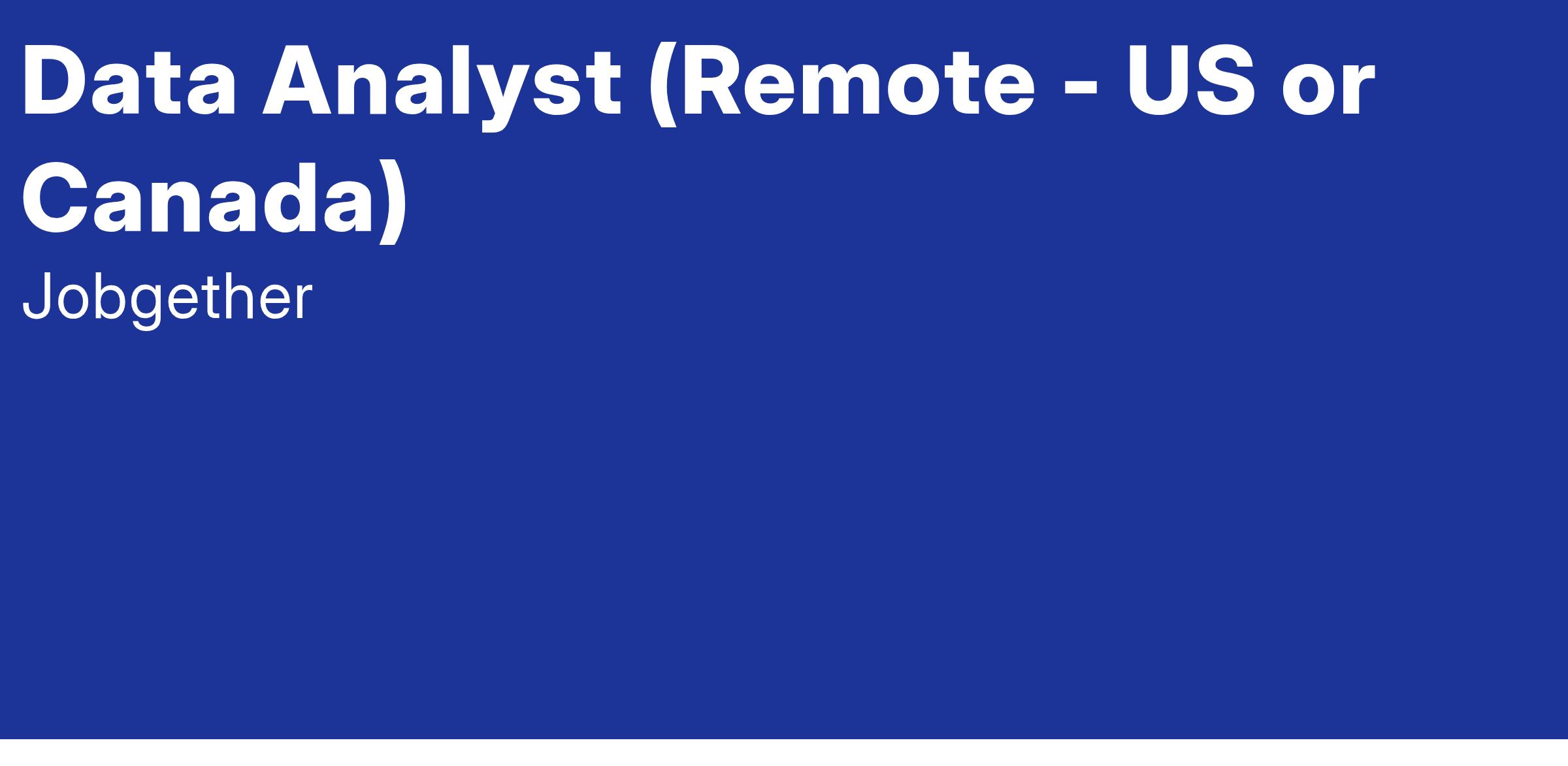 Data Analyst (Remote - US or Canada)

Jobgether