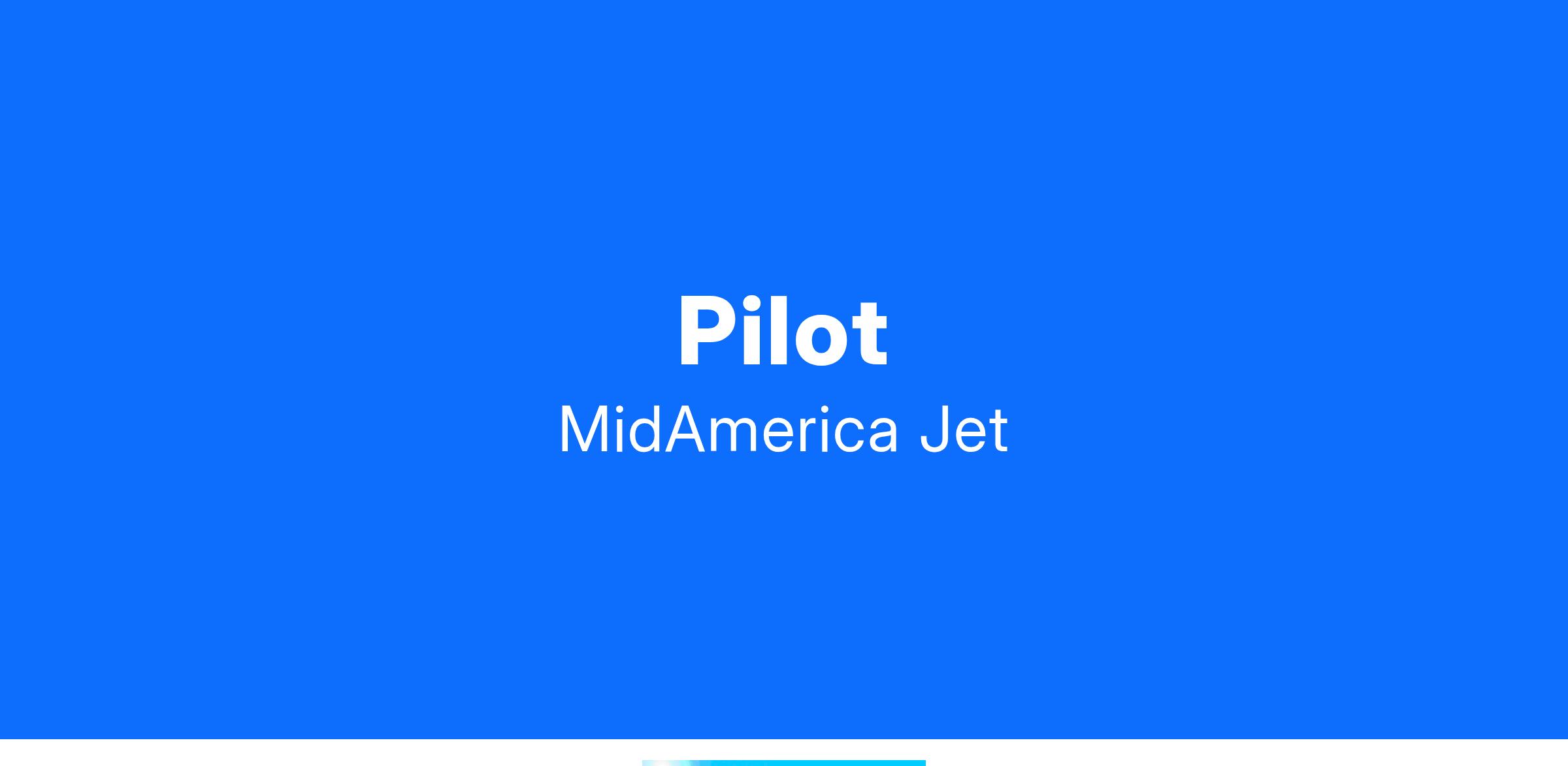 Pilot
MidAmerica Jet