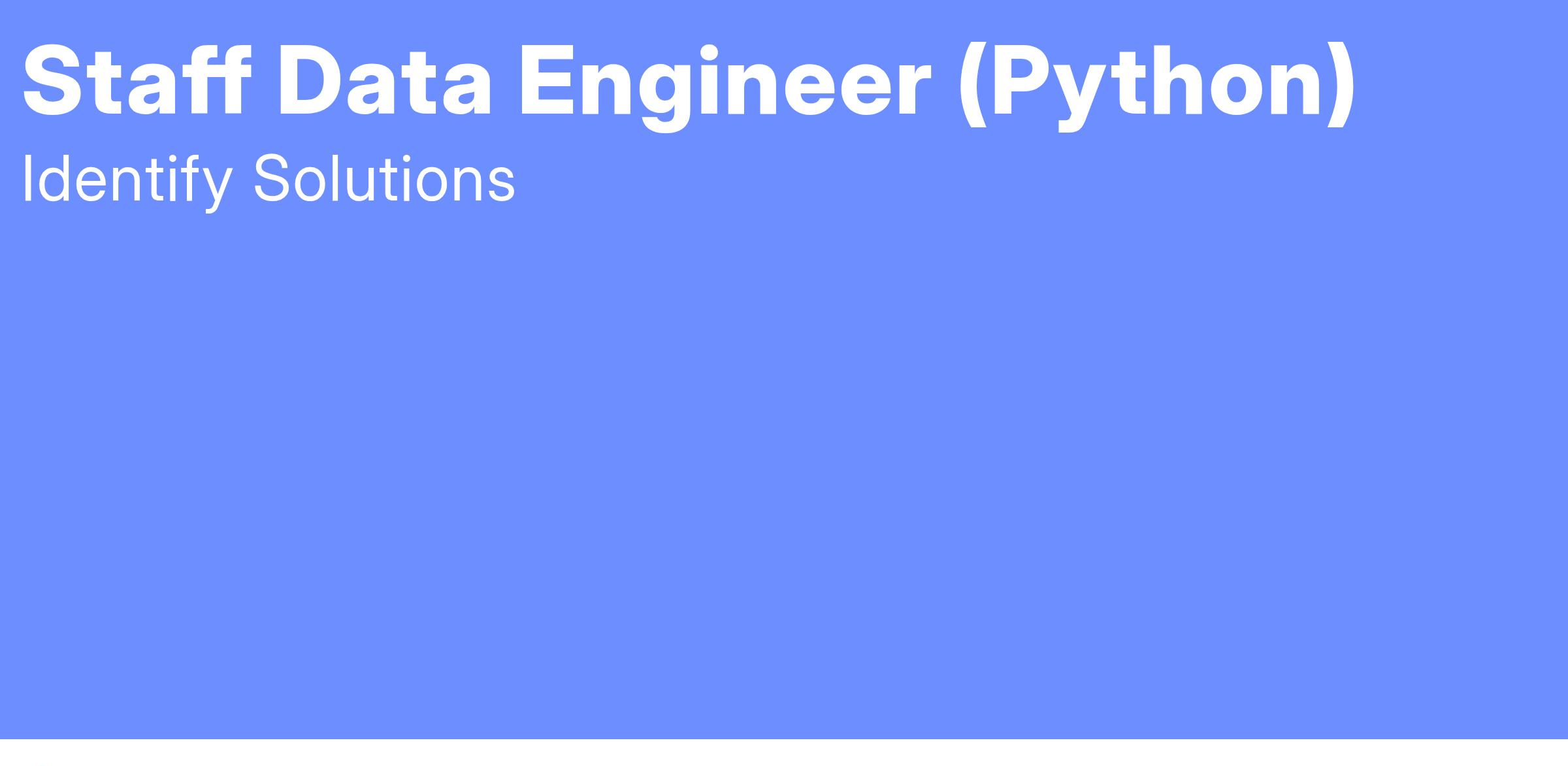 Staff Data Engineer (Python)

Identify Solutions