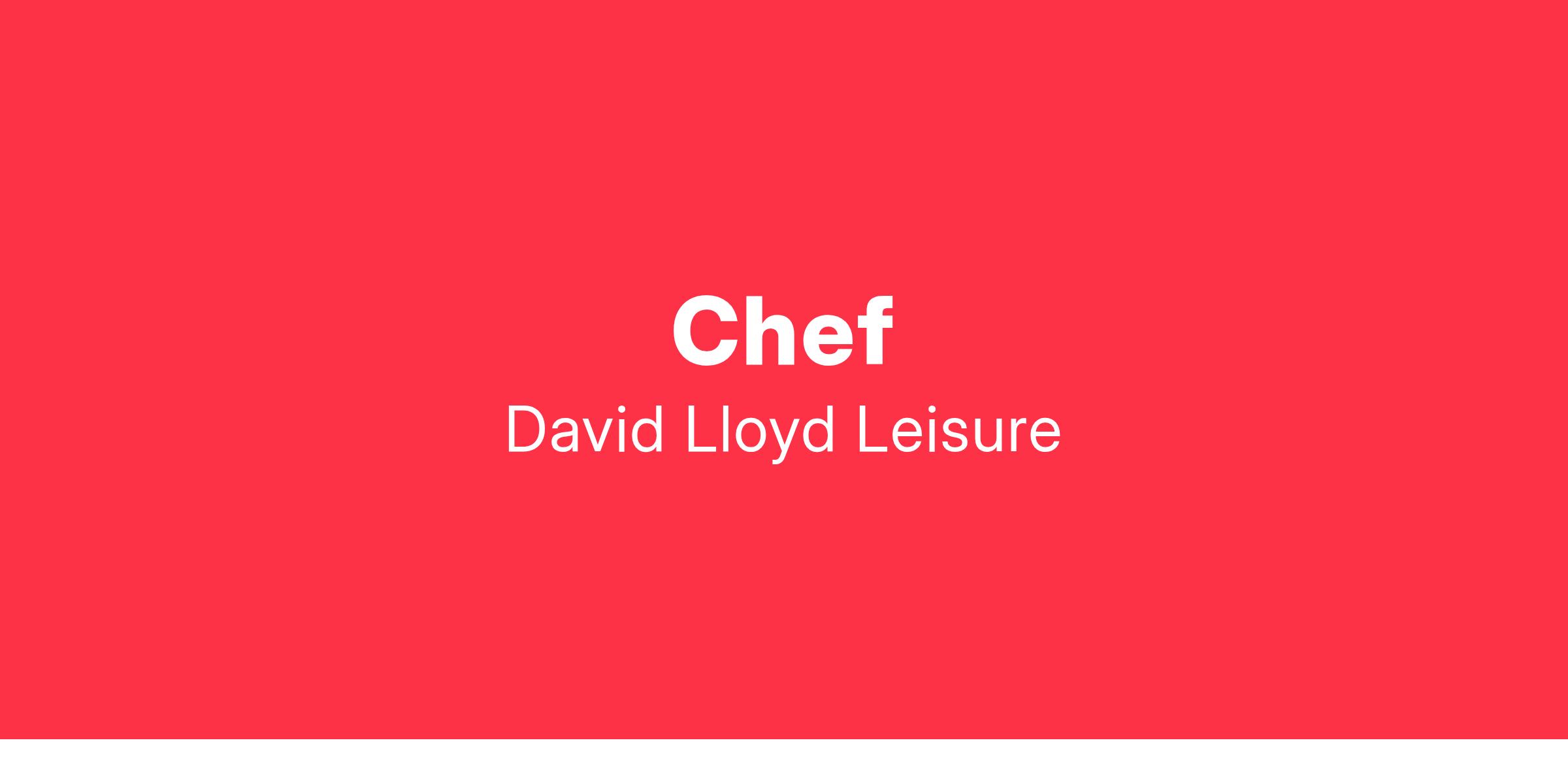 Chef

David Lloyd Leisure