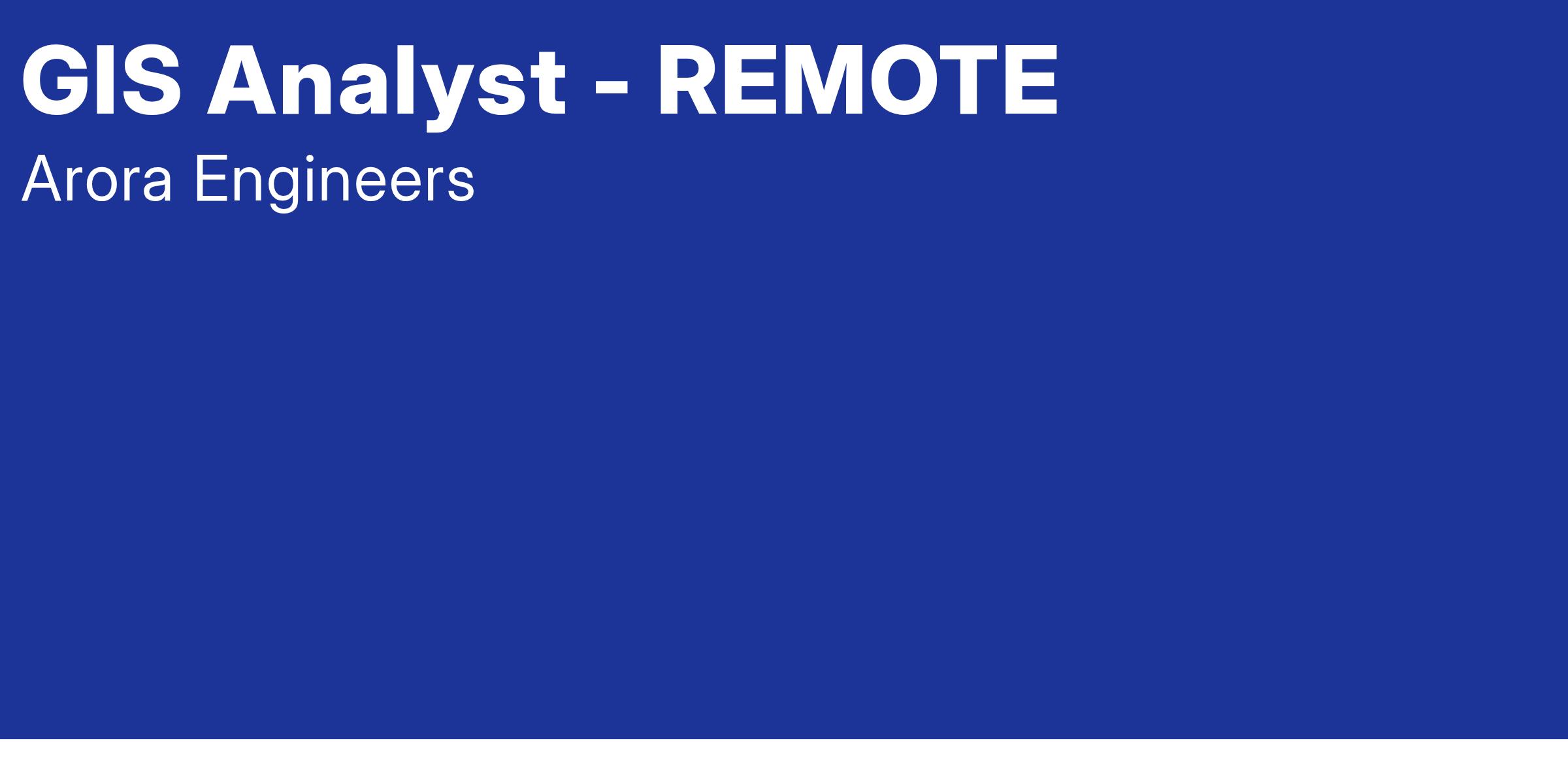 GIS Analyst - REMOTE

Arora Engineers