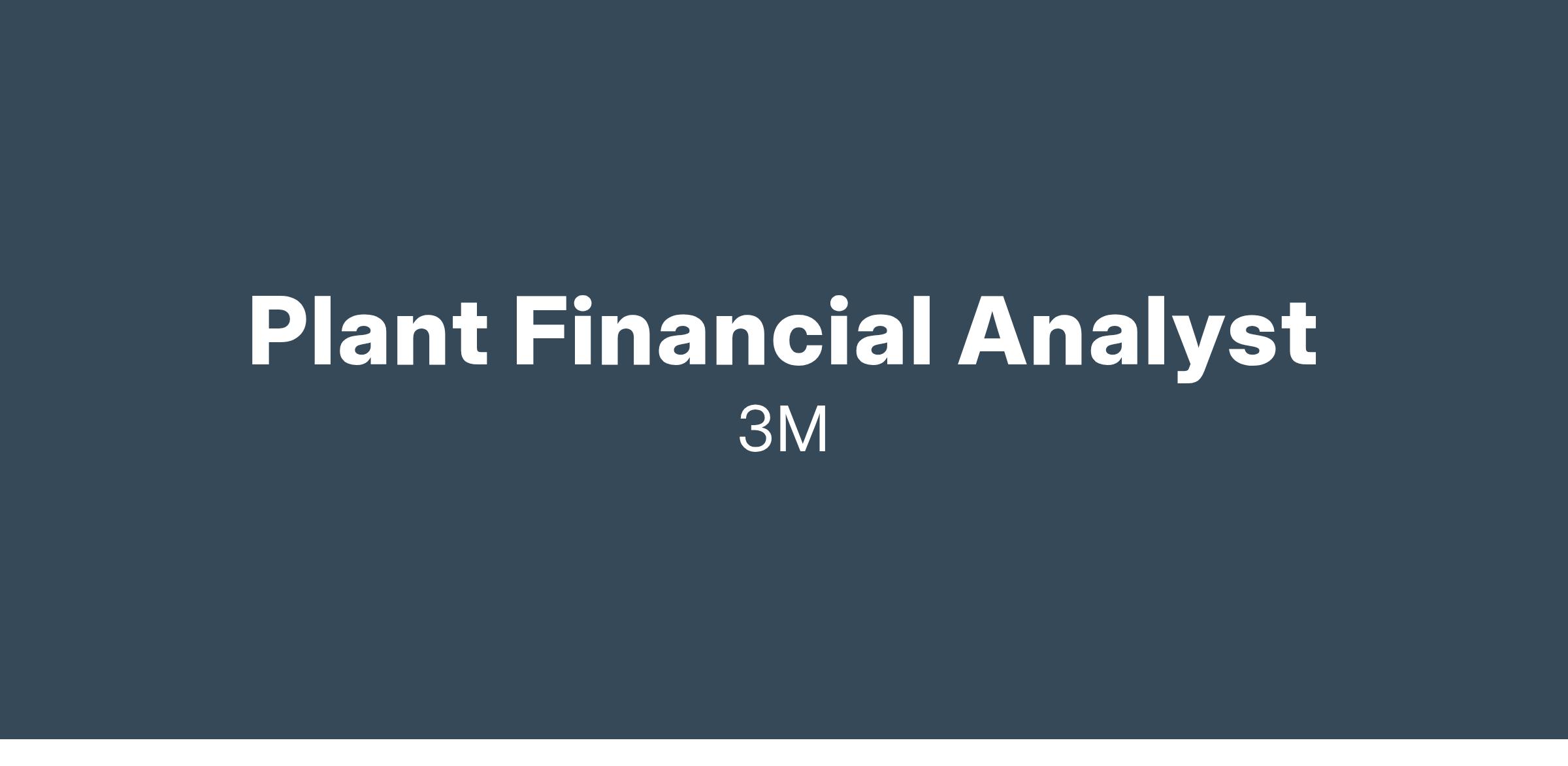 Plant Financial Analyst

3M