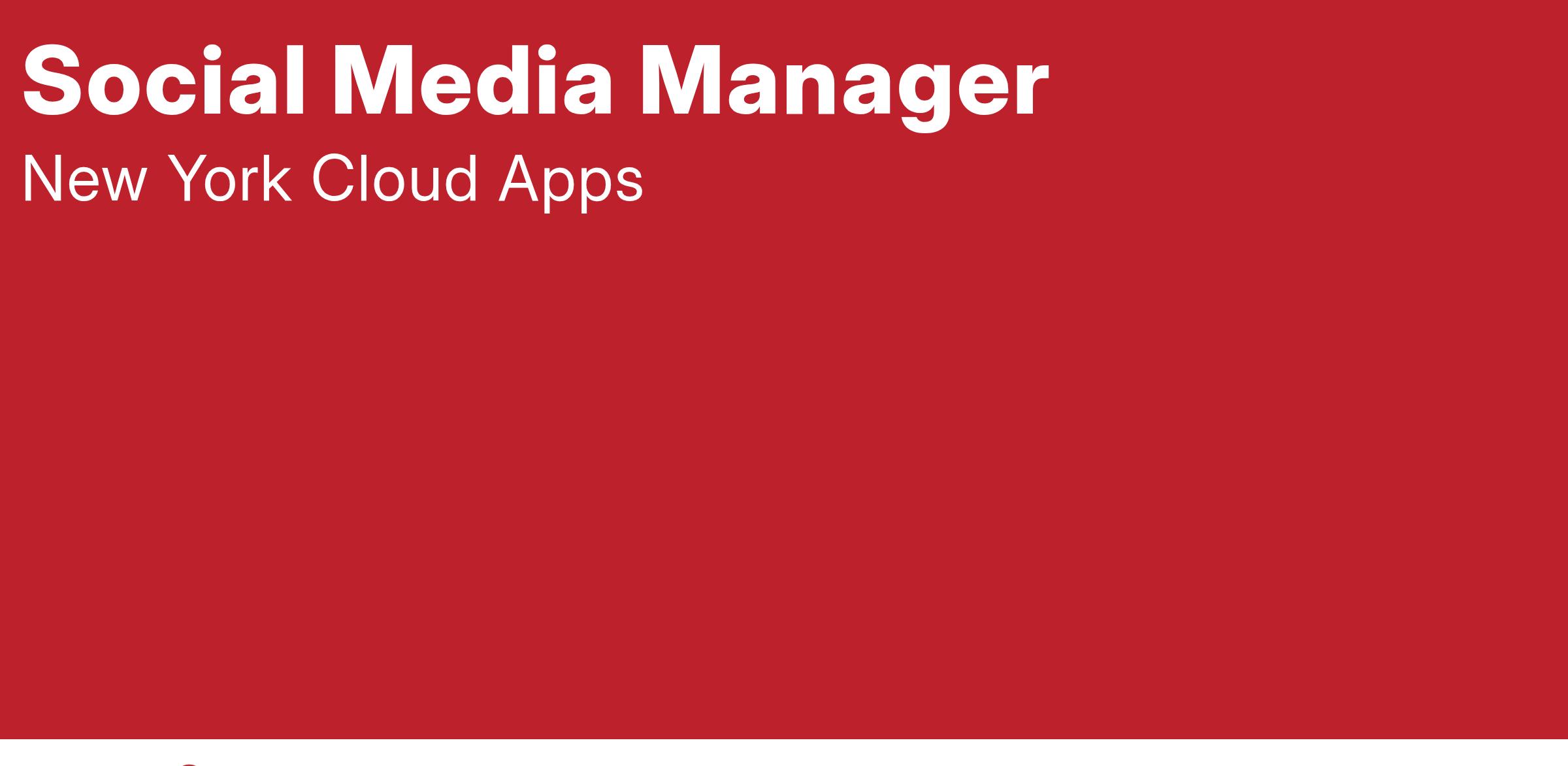 Social Media Manager

New York Cloud Apps