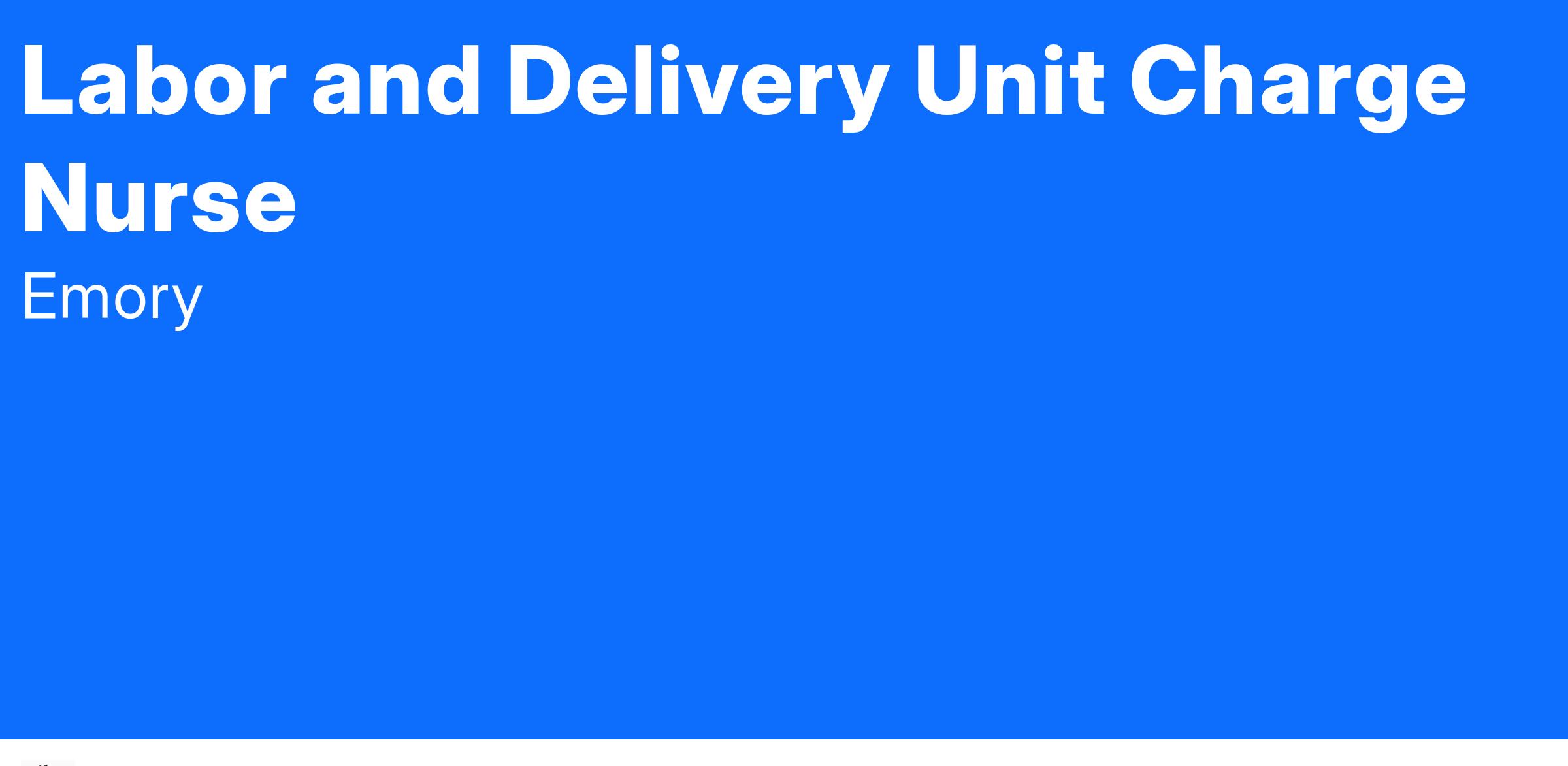 Labor and Delivery Unit Charge Nurse

Emory