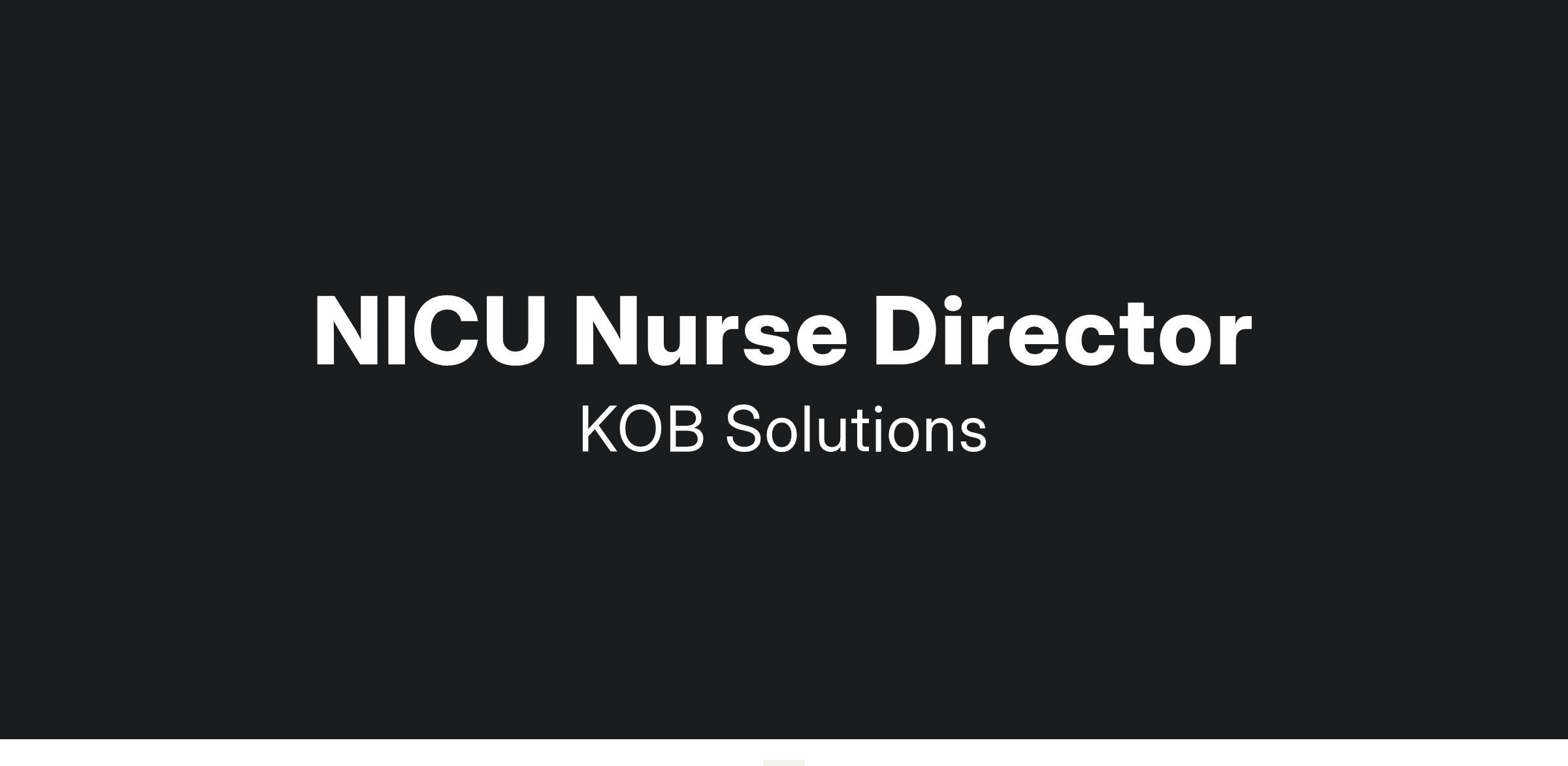 NICU Nurse Director

KOB Solutions