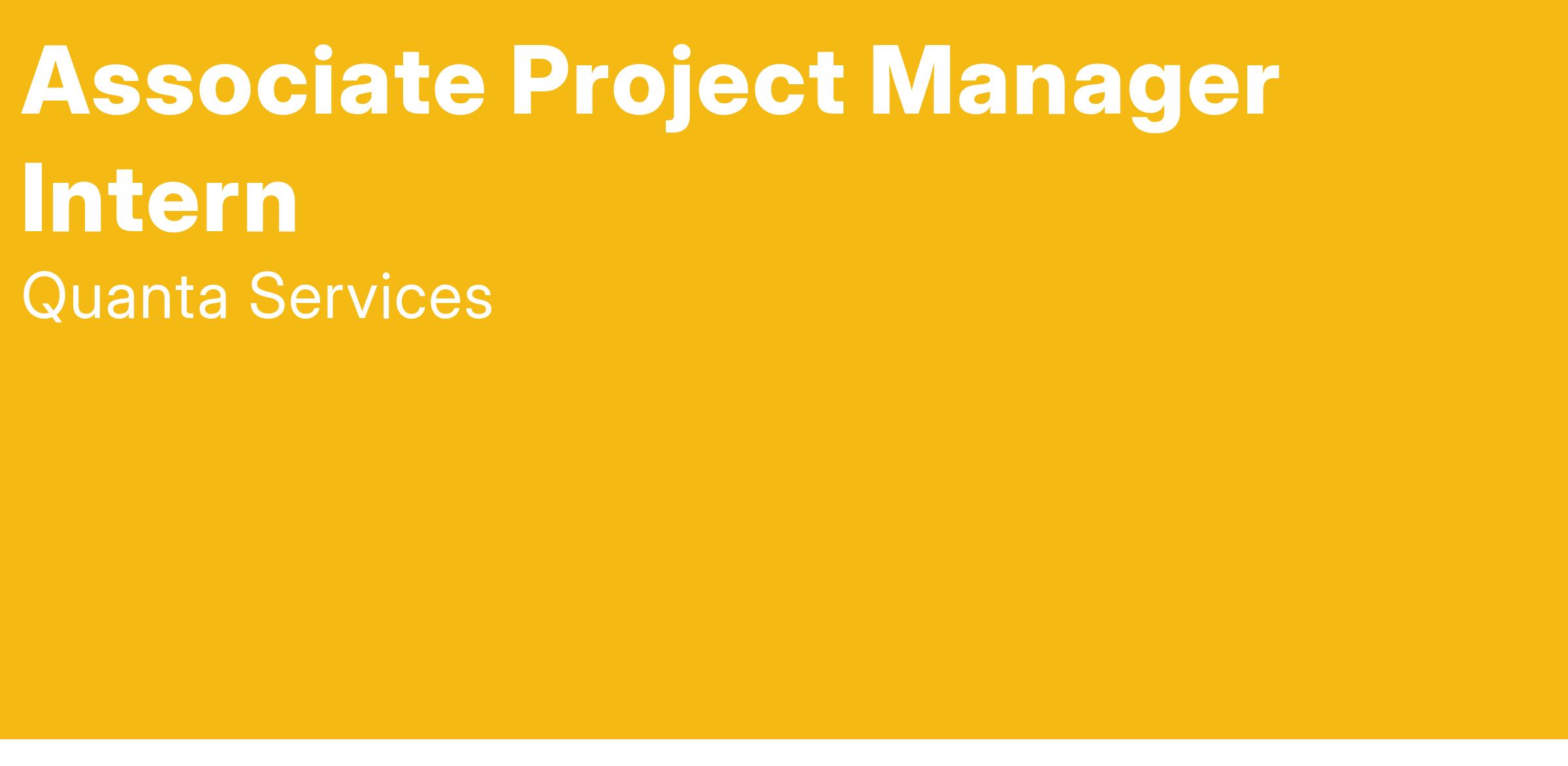 Associate Project Manager Intern

Quanta Services