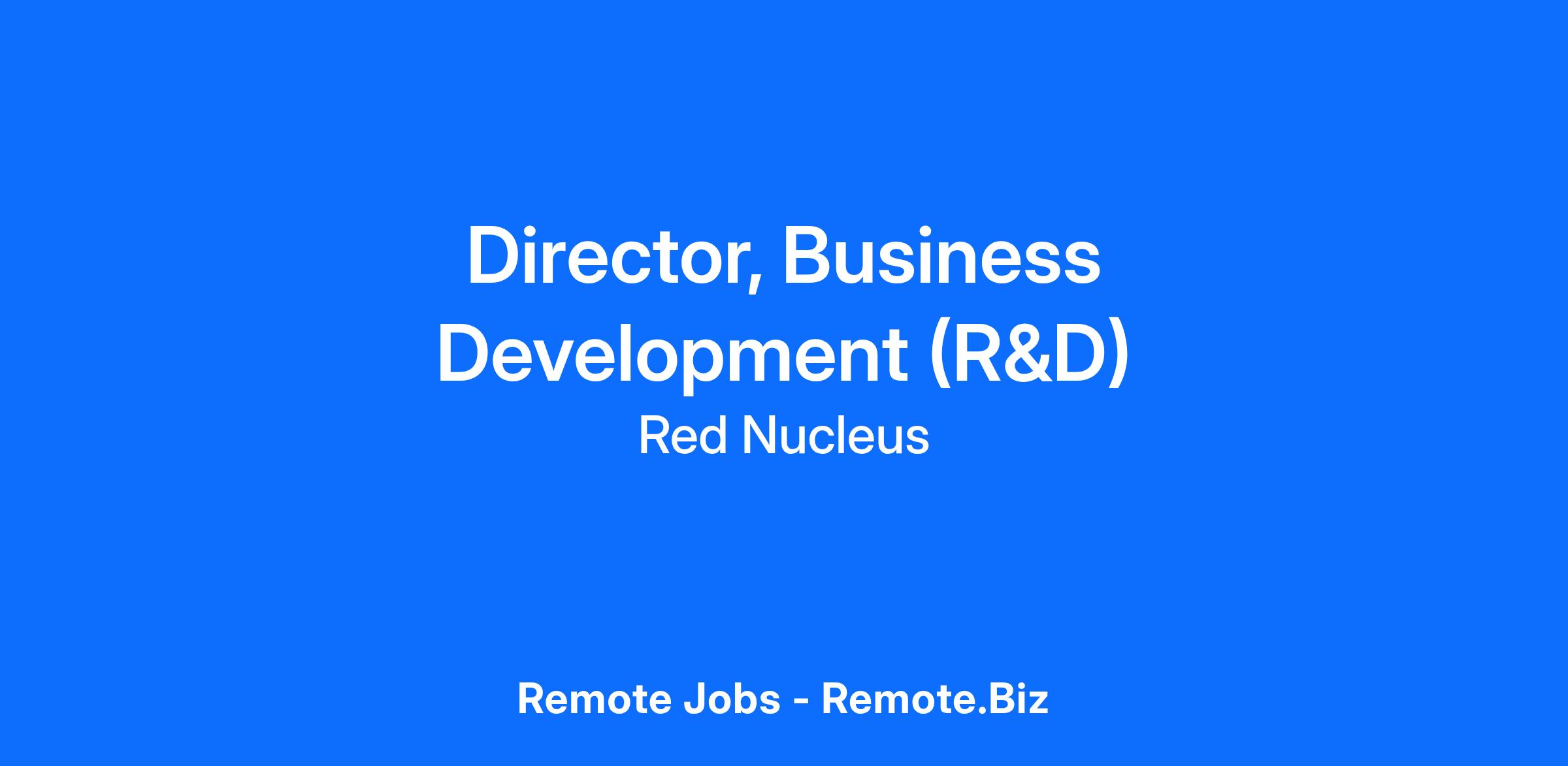 Director, Business Development (R&D)

Red Nucleus

Remote Jobs - Remote.Biz