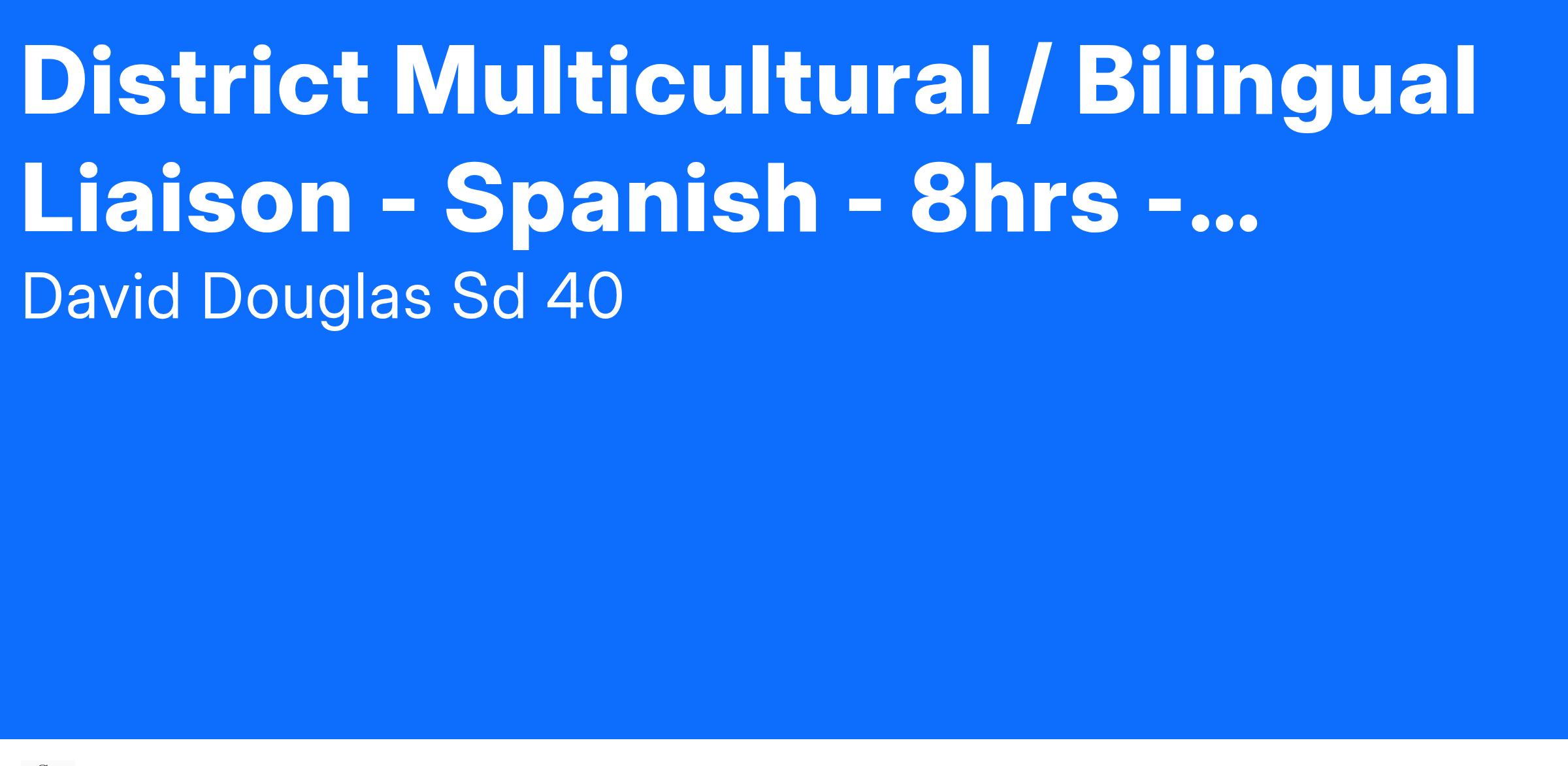 District Multicultural / Bilingual Liaison - Spanish - 8hrs -...

David Douglas Sd 40