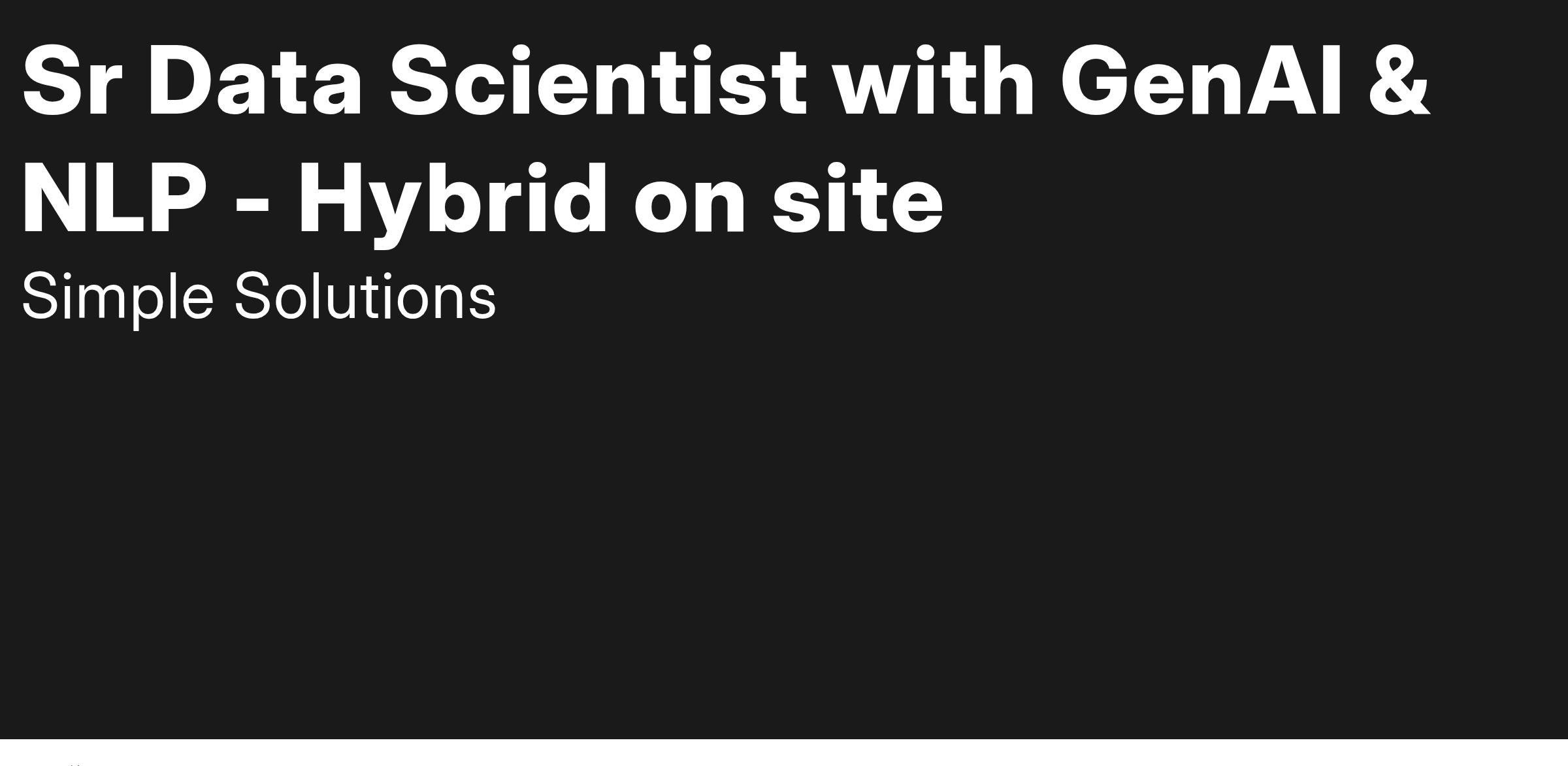 Sr Data Scientist with GenAI & NLP - Hybrid on site
Simple Solutions