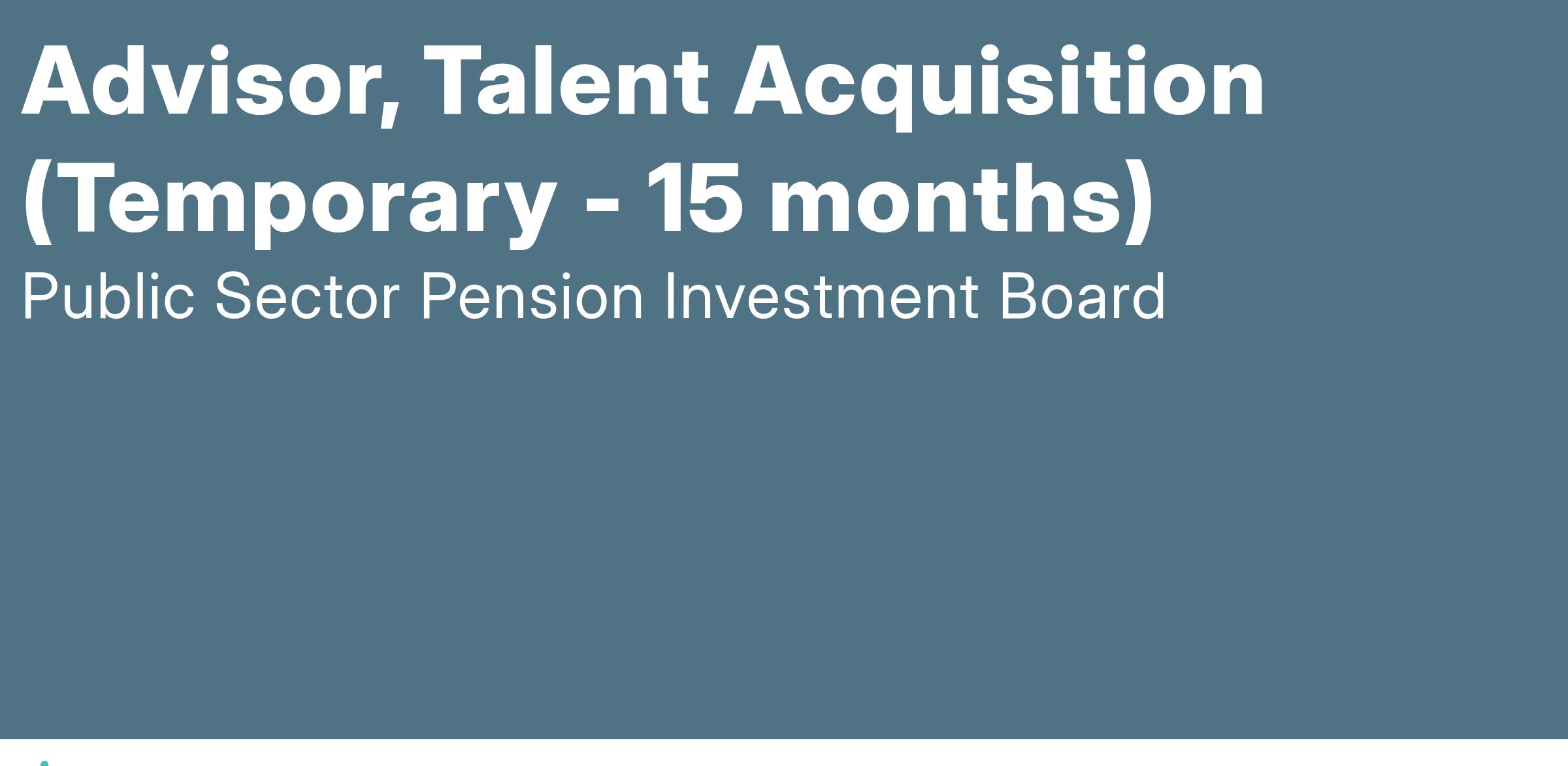 Advisor, Talent Acquisition (Temporary - 15 months)

Public Sector Pension Investment Board