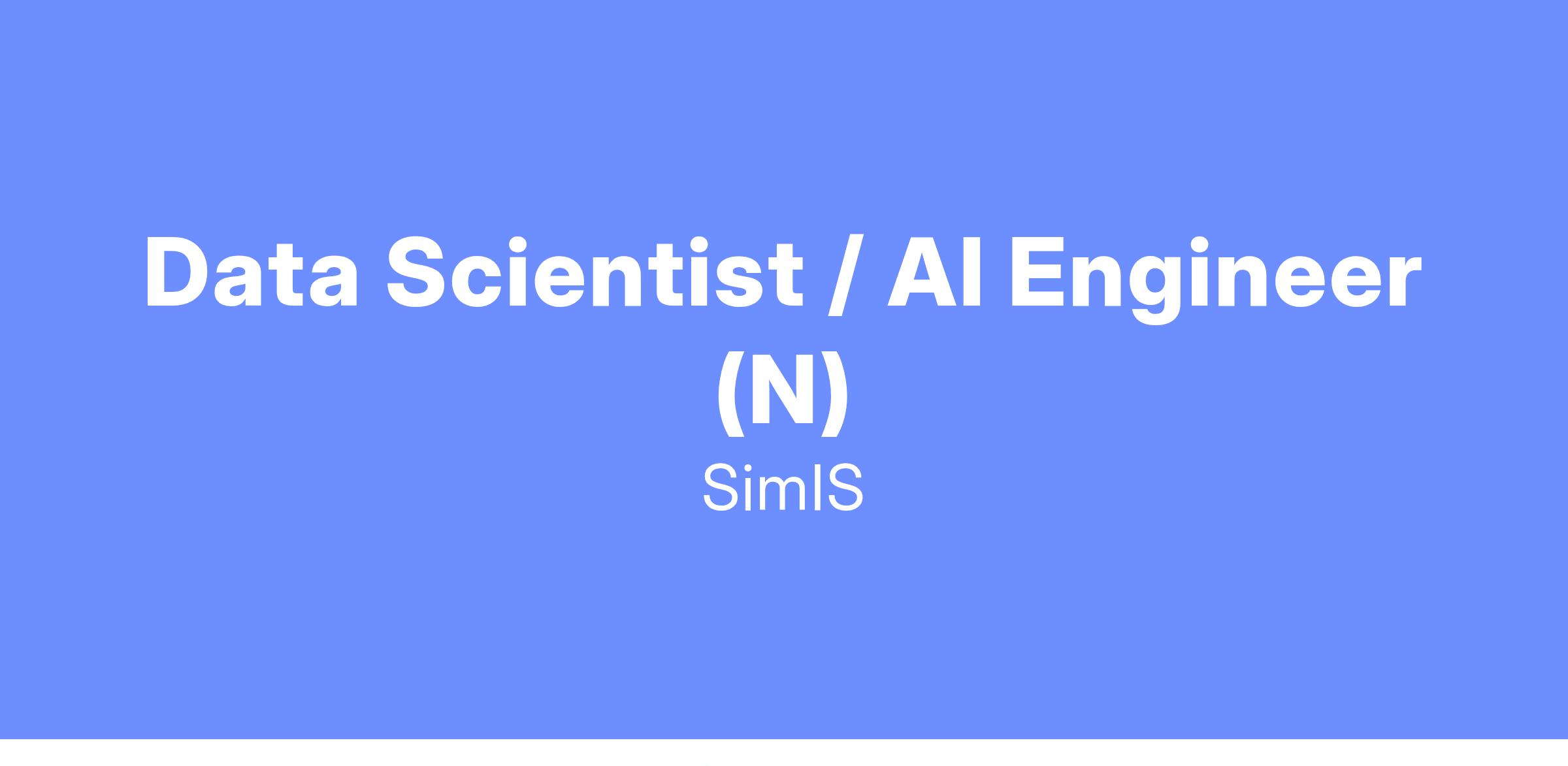 Data Scientist / AI Engineer (N)

SimIS