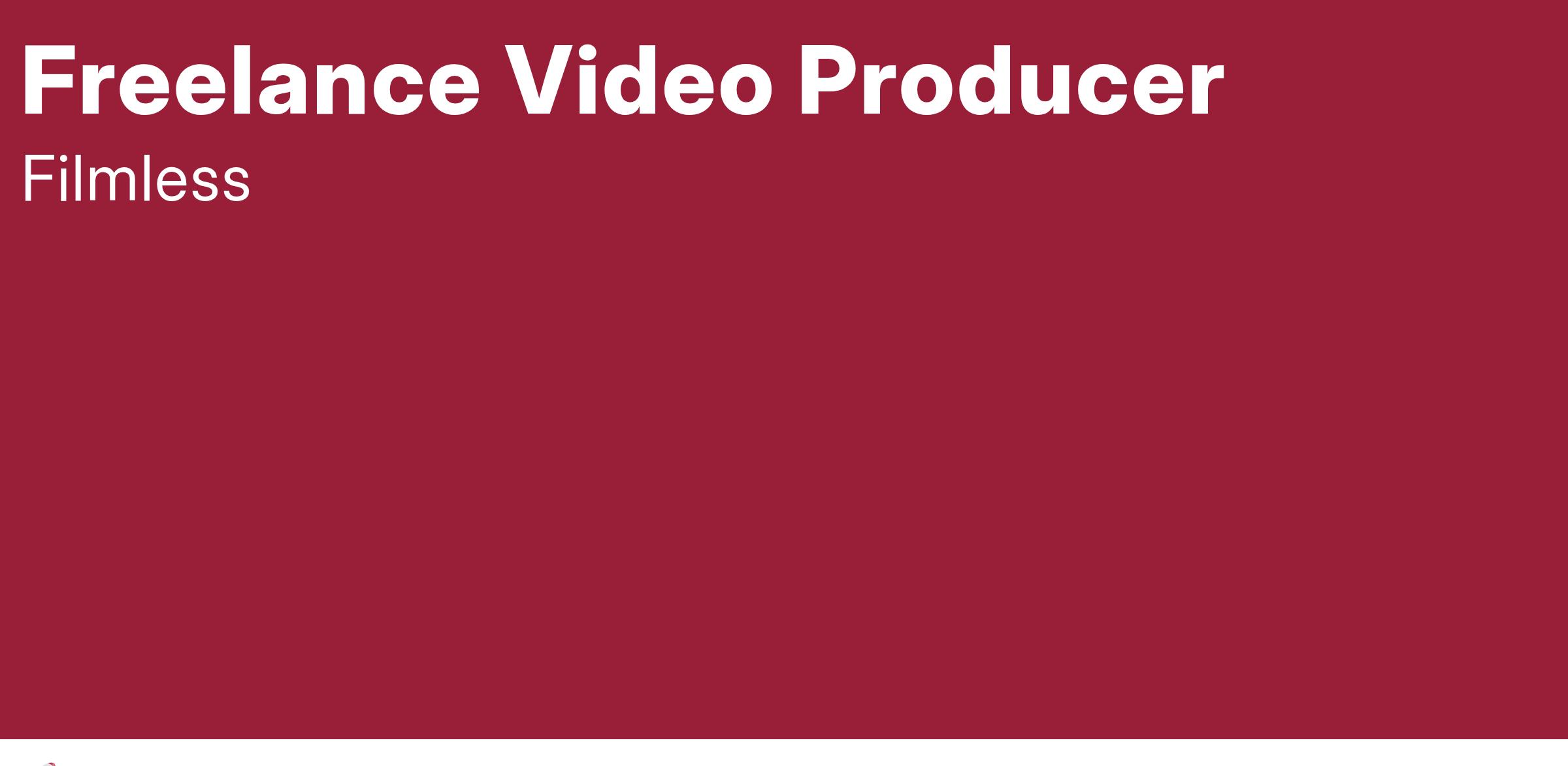 Freelance Video Producer

Filmless