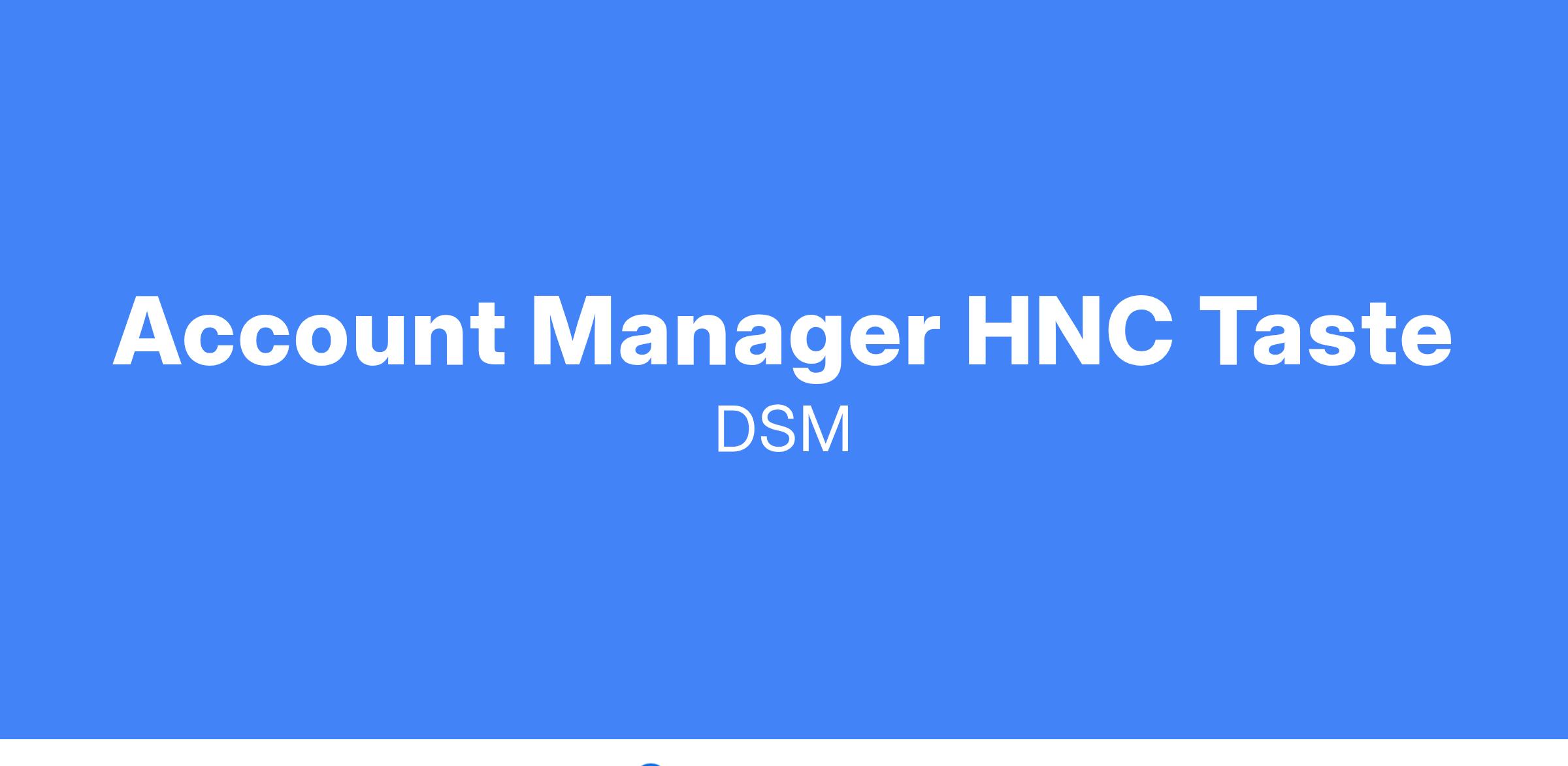 Account Manager HNC Taste

DSM