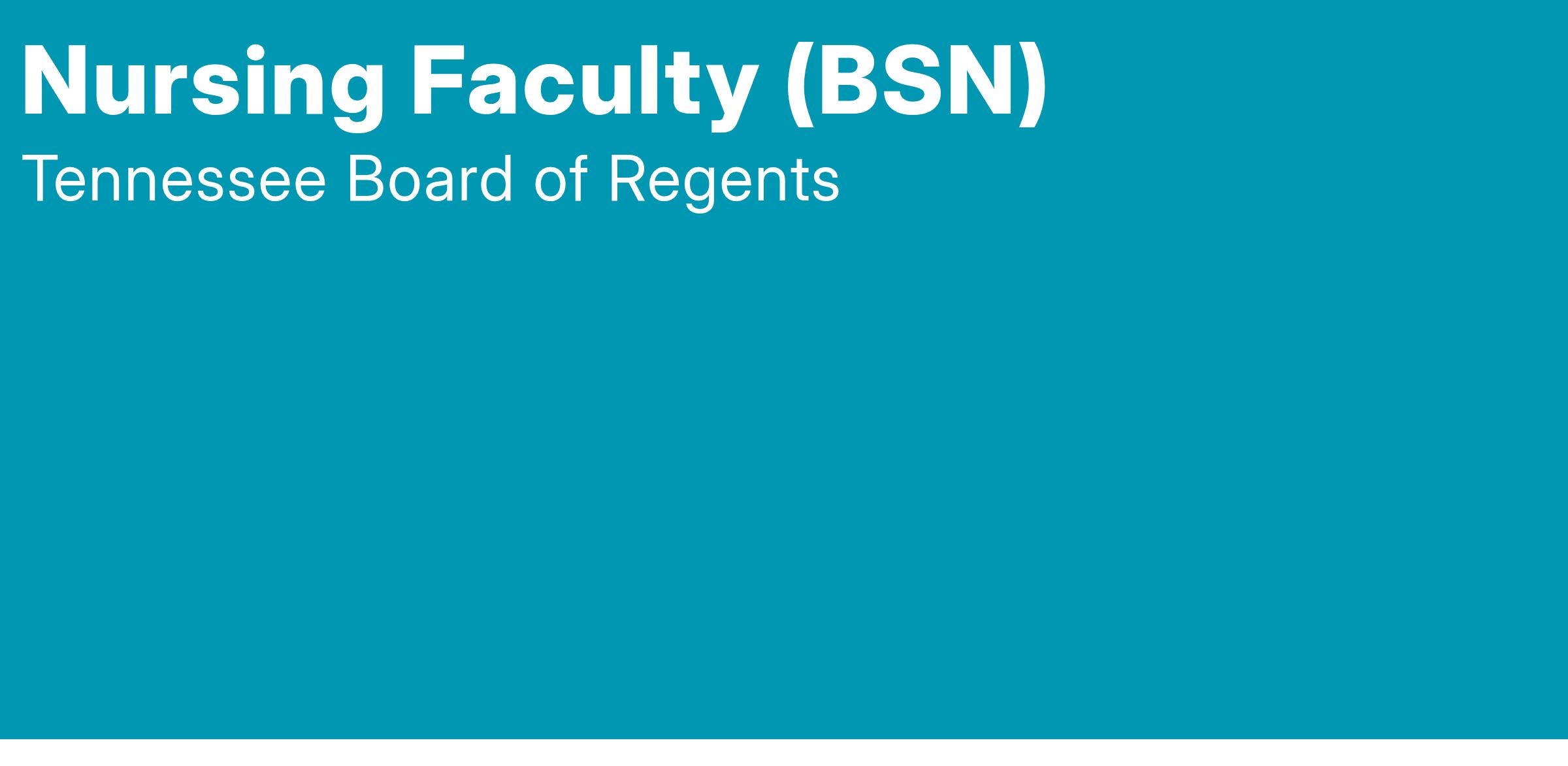 Nursing Faculty (BSN)

Tennessee Board of Regents