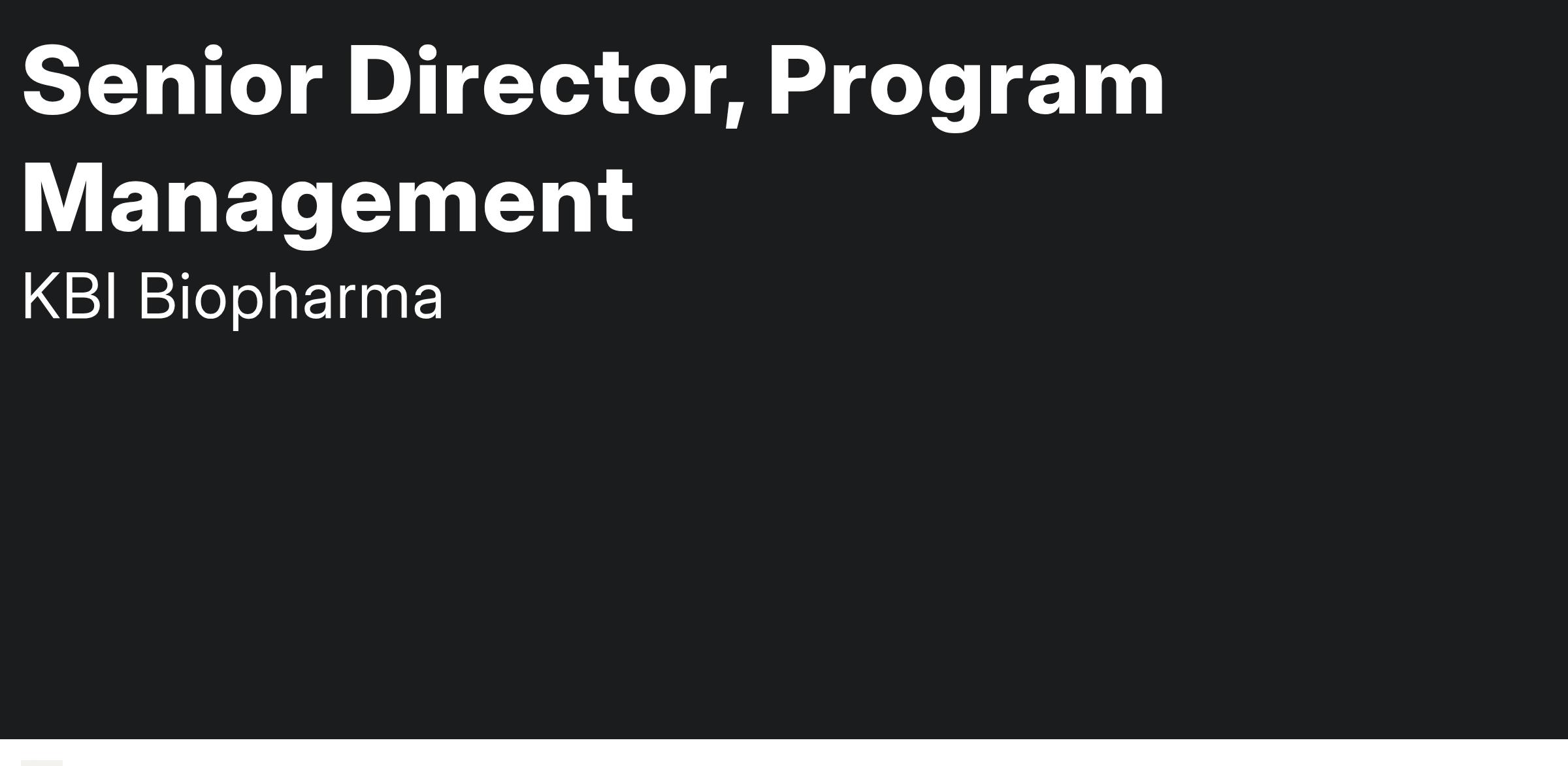 Senior Director, Program Management

KBI Biopharma