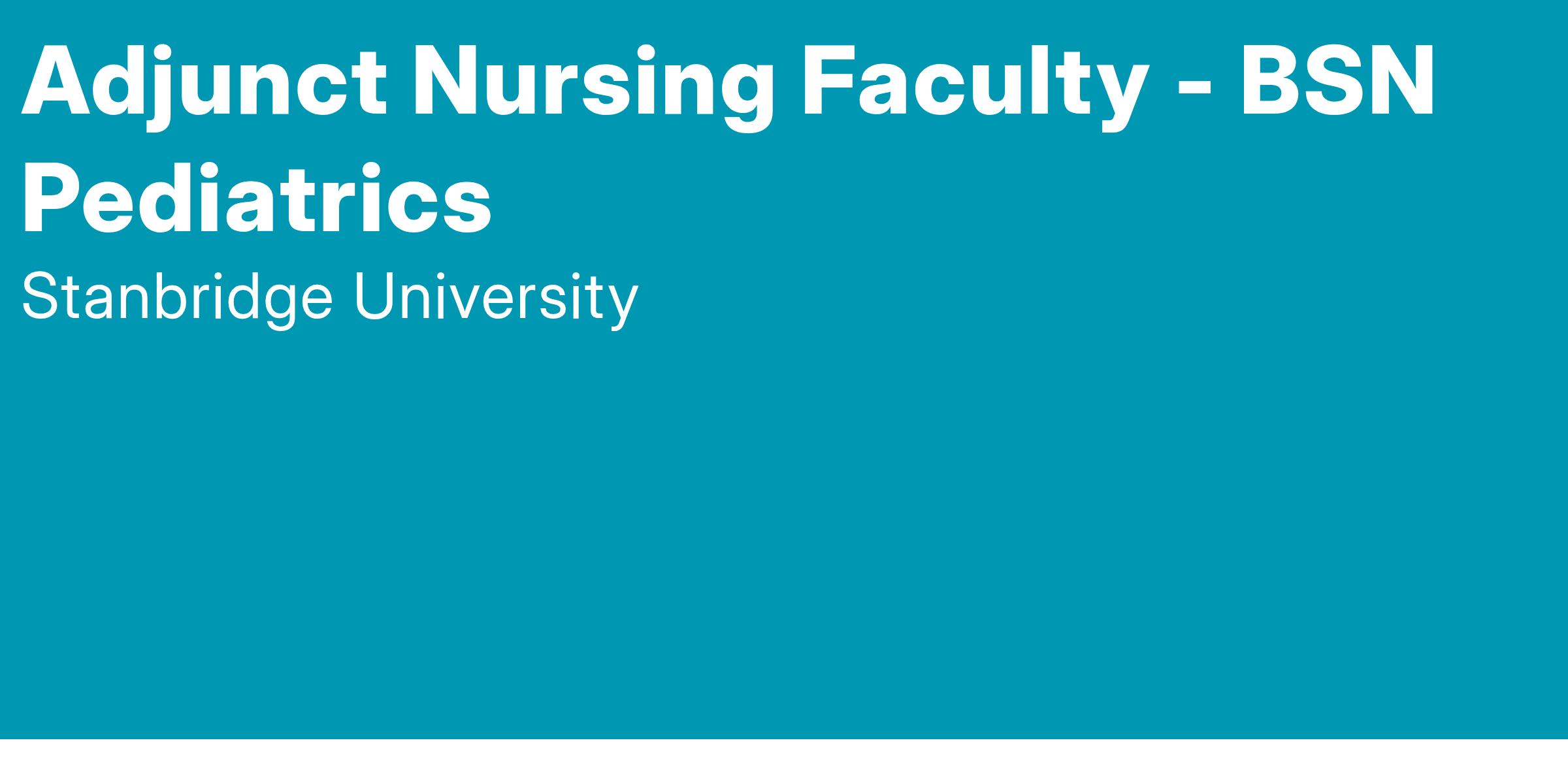 Adjunct Nursing Faculty - BSN Pediatrics

Stanbridge University