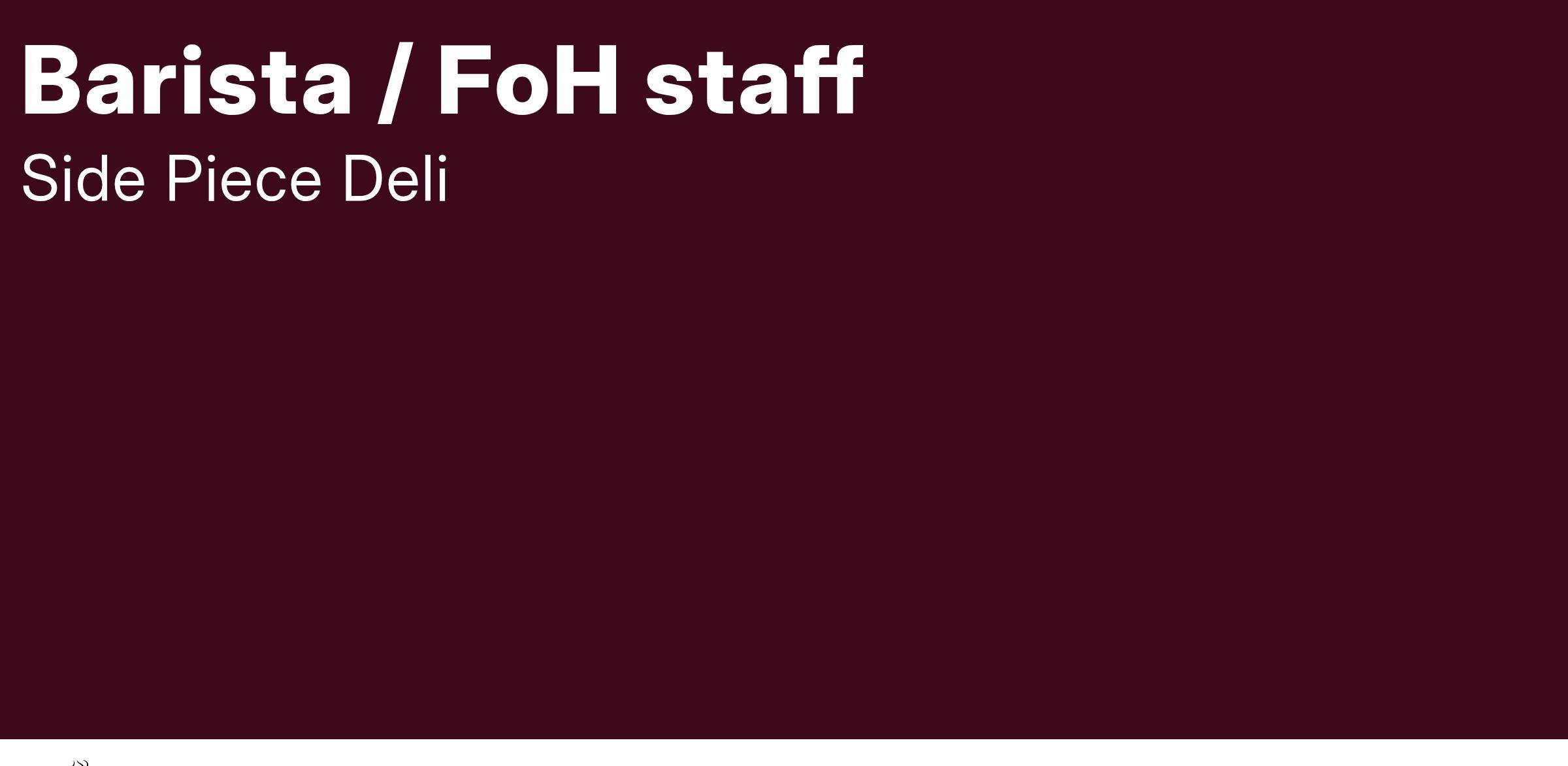 Barista / FoH staff

Side Piece Deli