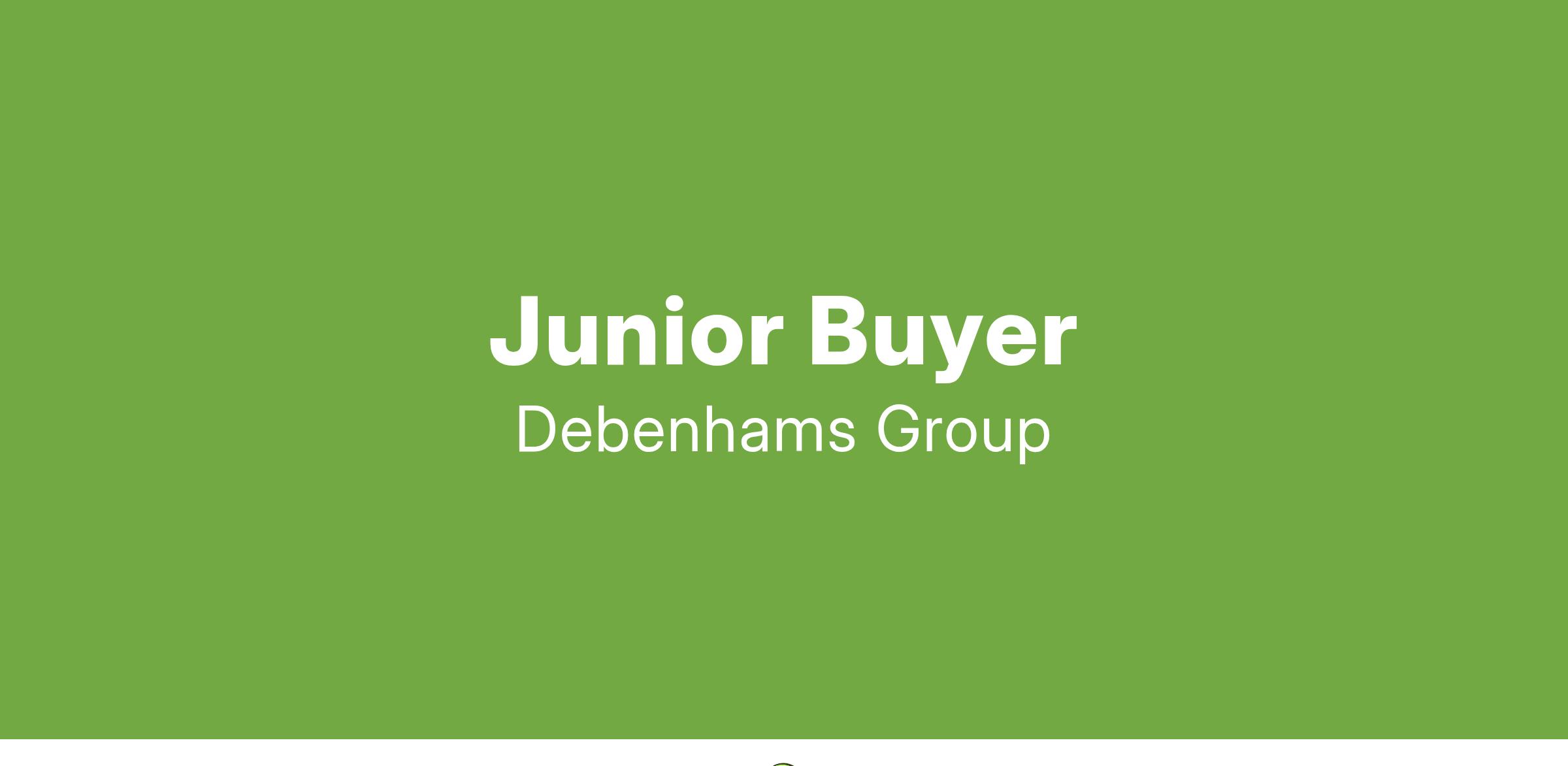 Junior Buyer
Debenhams Group